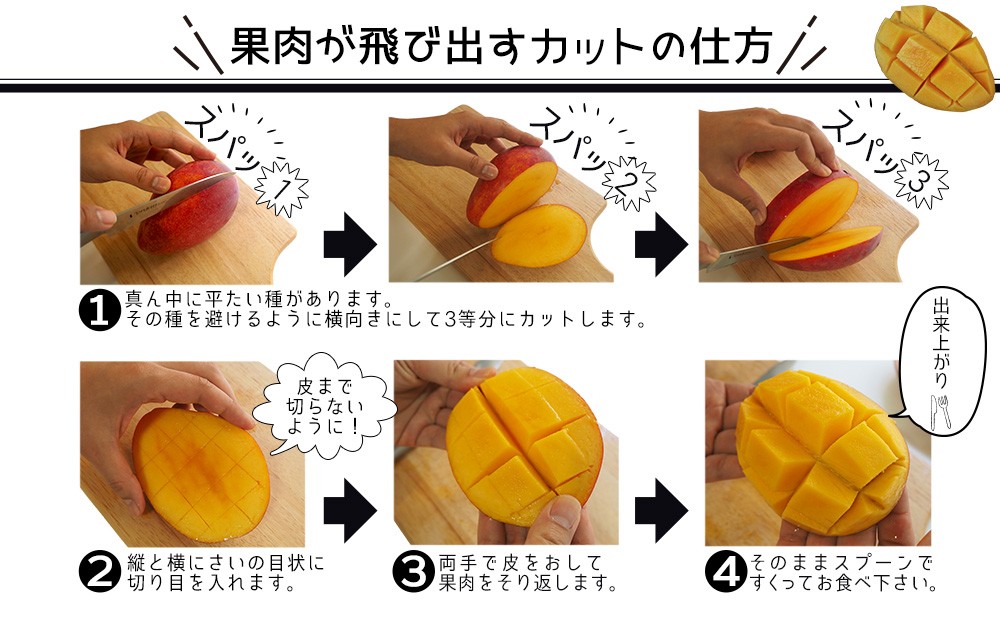 果肉が飛び出すカットの仕方

スパッ 1

スパッ 2

スパッ 3

❶ 真ん中に平たい種があります。
その種を避けるように横向きにして3等分にカットします。

皮まで切らないように！

出来上がり

❷ 縦と横にさいの目状に切り目を入れます。

❸ 両手で皮をおして果肉をそり返します。

❹ そのままスプーンですくってお食べ下さい。