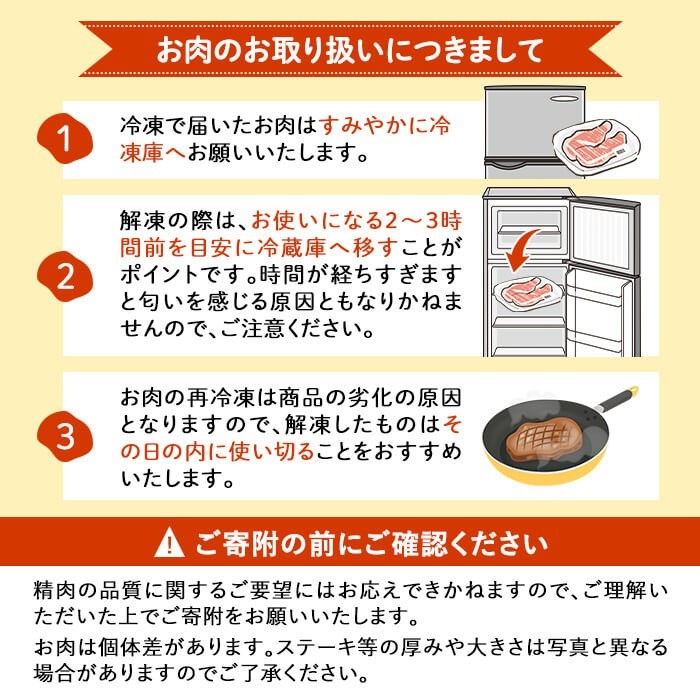 お肉のお取り扱いにつきまして

1
冷凍で届いたお肉はすみやかに冷凍庫へお願いいたします。

2
解凍の際は、お使いになる2～3時間前を目安に冷蔵庫へ移すことがポイントです。時間が経ちすぎますと匂いを感じる原因ともなりかねませんので、ご注意ください。

3
お肉の再冷凍は商品の劣化の原因となりますので、解凍したものはその日の内に使い切ることをおすすめいたします。

ご寄附の前にご確認ください

精肉の品質に関するご要望にはお応えできかねますので、ご理解いただいた上でご寄附をお願いいたします。

お肉は個体差があります。ステーキ等の厚みや大きさは写真と異なる場合がありますのでご了承ください。