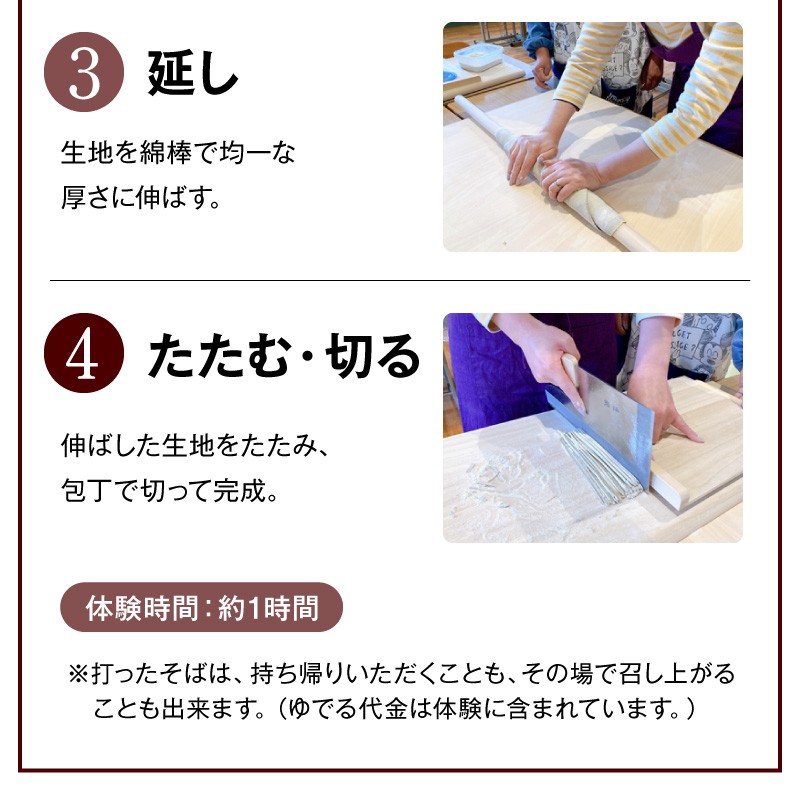 3 延し

生地を綿棒で均一な厚さに伸ばす。

4 たたむ・切る

伸ばした生地をたたみ、包丁で切って完成。

体験時間：約1時間

※打ったそばは、持ち帰りいただくことも、その場で召し上がることも出来ます。（ゆでる代金は体験に含まれています。）