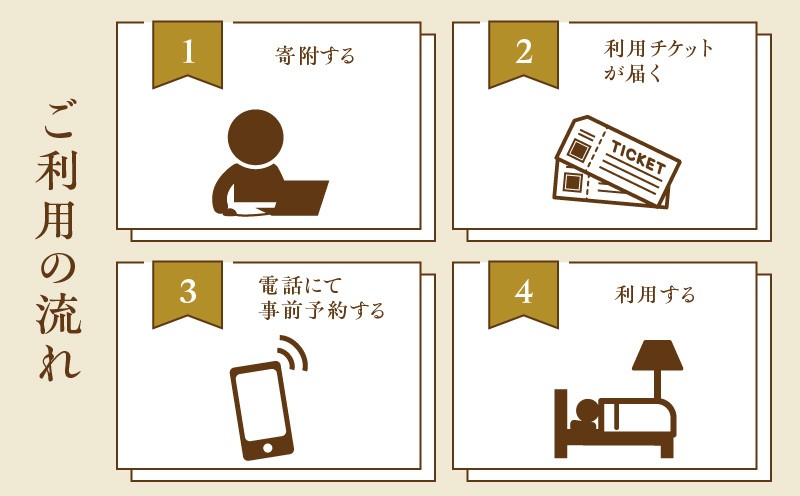 ご利用の流れ

1
寄附する

2
利用チケットが届く

TICKET

3
電話にて事前予約する

4
利用する