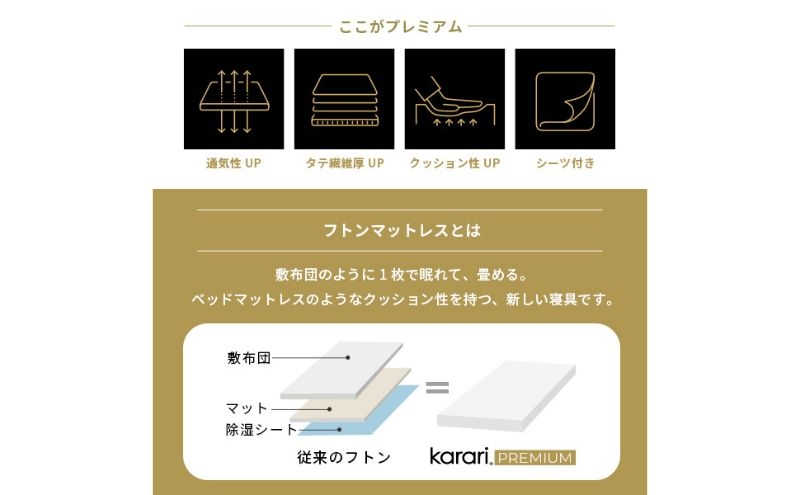 ここがプレミアム

通気性 UP

タテ繊維厚 UP

クッション性 UP

シーツ付き

フトンマットレスとは

敷布団のように１枚で眠れて、畳める。
ベッドマットレスのようなクッション性を持つ、新しい寝具です。

敷布団

マット

除湿シート

従来のフトン

=

karari. PREMIUM