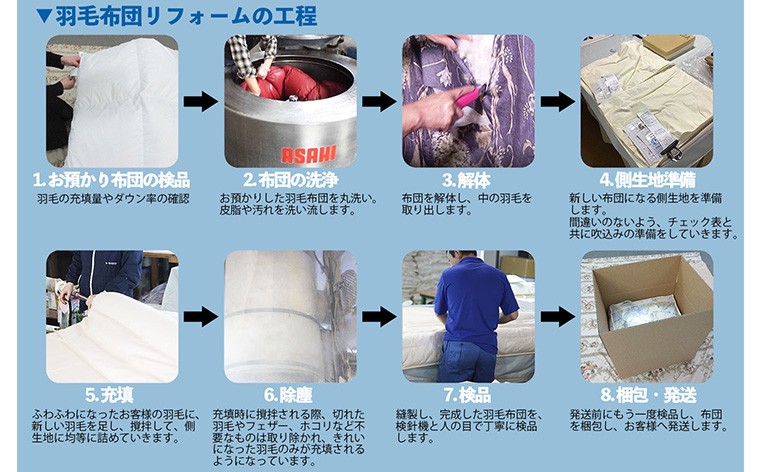 ▼羽毛布団リフォームの工程

ASAHI

1.お預かり布団の検品
羽毛の充填量やダウン率の確認

2.布団の洗浄
お預かりした羽毛布団を丸洗い。皮脂や汚れを洗い流します。

3.解体
布団を解体し、中の羽毛を取り出します。

4.側生地準備
新しい布団になる側生地を準備します。
間違いのないよう、チェック表と共に吹込みの準備をしていきます。

5.充填
ふわふわになったお客様の羽毛に、新しい羽毛を足し、攪拌して、側生地に均等に詰めていきます。

6.除塵
充填時に攪拌される際、切れた羽毛やフェザー、ホコリなど不要なものは取り除かれ、きれいになった羽毛のみが充填されるようになっています。

7.検品
縫製し、完成した羽毛布団を、検針機と人の目で丁寧に検品します。

8.梱包・発送
発送前にもう一度検品し、布団を梱包し、お客様へ発送します。