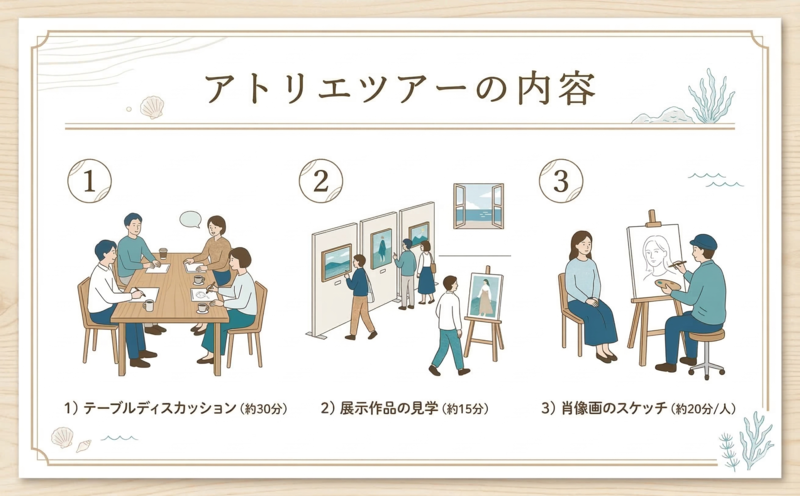 アトリエツアーの内容

①

②

③

1）テーブルディスカッション（約30分）

2）展示作品の見学（約15分）

3）肖像画のスケッチ（約20分/人）