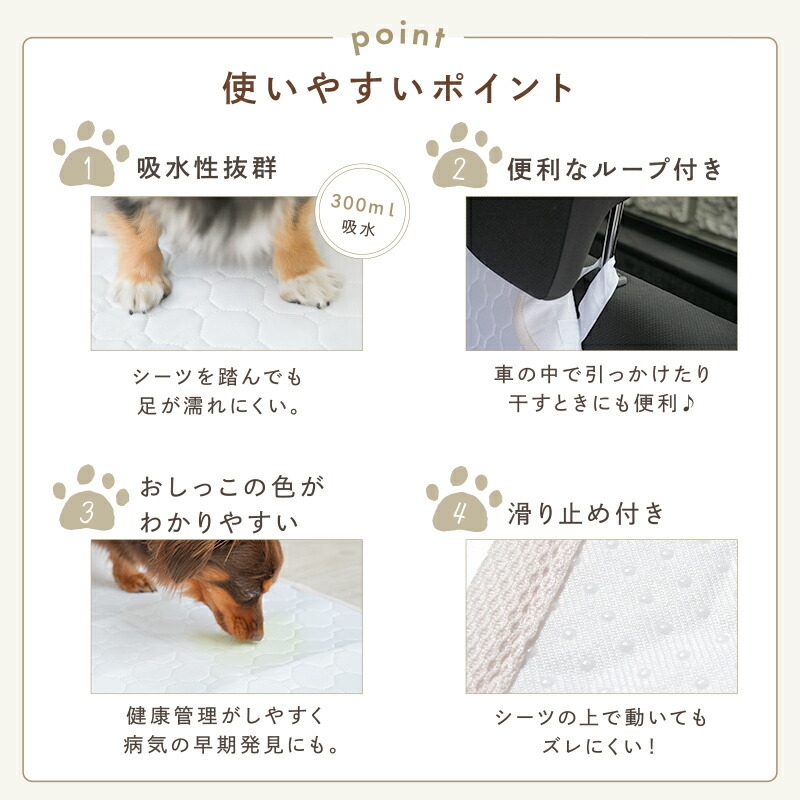 point

使いやすいポイント

1 吸水性抜群

300ml
吸水

シーツを踏んでも
足が濡れにくい。

2 便利なループ付き

車の中で引っかけたり
干すときにも便利♪

3 おしっこの色が
わかりやすい

健康管理がしやすく
病気の早期発見にも。

4 滑り止め付き

シーツの上で動いても
ズレにくい！