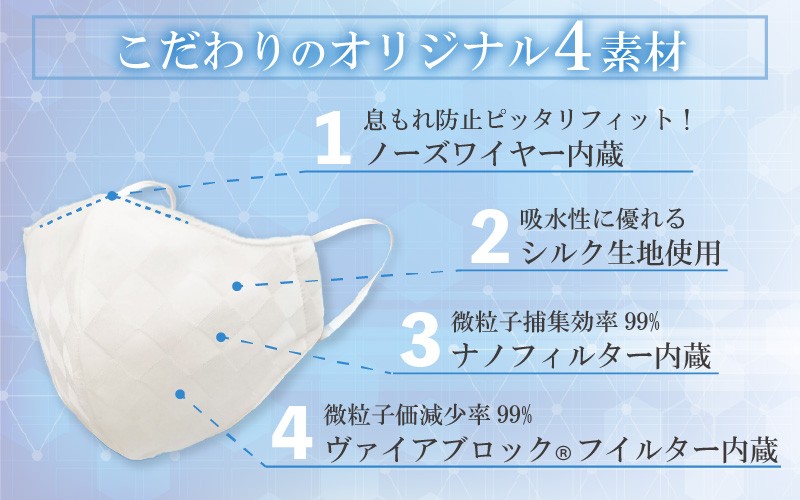 こだわりのオリジナル4素材

1 息もれ防止ピッタリフィット！
ノーズワイヤー内蔵

2 吸水性に優れる
シルク生地使用

3 微粒子捕集効率 99%
ナノフィルター内蔵

4 微粒子価減少率 99%
ヴァイアブロック® フイルター内蔵