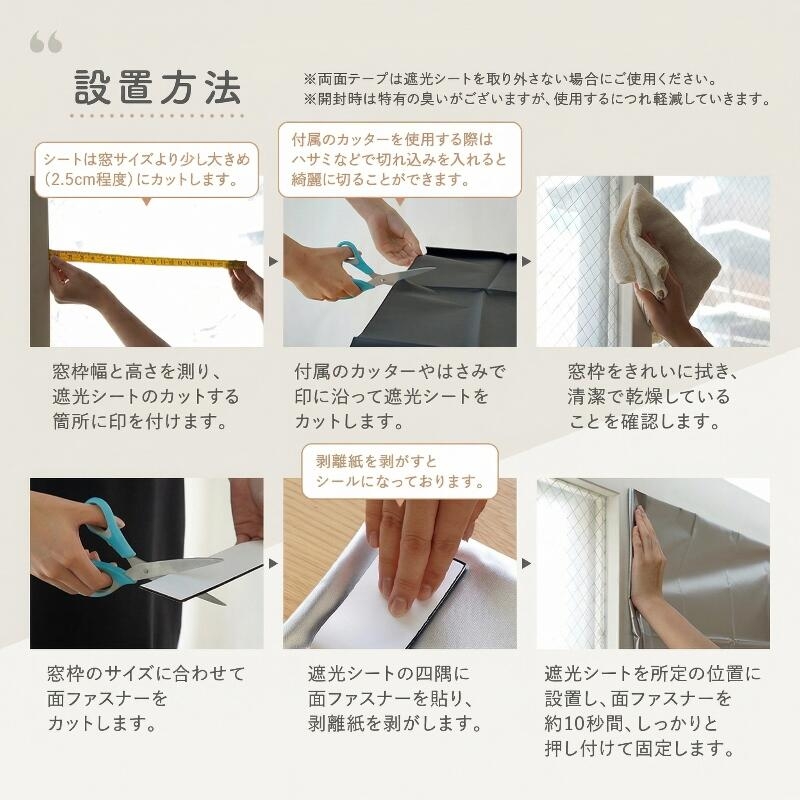 設置方法

※両面テープは遮光シートを取り外さない場合にご使用ください。
※開封時は特有の臭いがございますが、使用するにつれ軽減していきます。

シートは窓サイズより少し大きめ（2.5cm程度）にカットします。

窓枠幅と高さを測り、遮光シートのカットする箇所に印を付けます。

付属のカッターを使用する際はハサミなどで切れ込みを入れると綺麗に切ることができます。

付属のカッターやはさみで印に沿って遮光シートをカットします。

窓枠をきれいに拭き、清潔で乾燥していることを確認します。

窓枠のサイズに合わせて面ファスナーをカットします。

剥離紙を剥がすとシールになっております。

遮光シートの四隅に面ファスナーを貼り、剥離紙を剥がします。

遮光シートを所定の位置に設置し、面ファスナーを約10秒間、しっかりと押し付けて固定します。