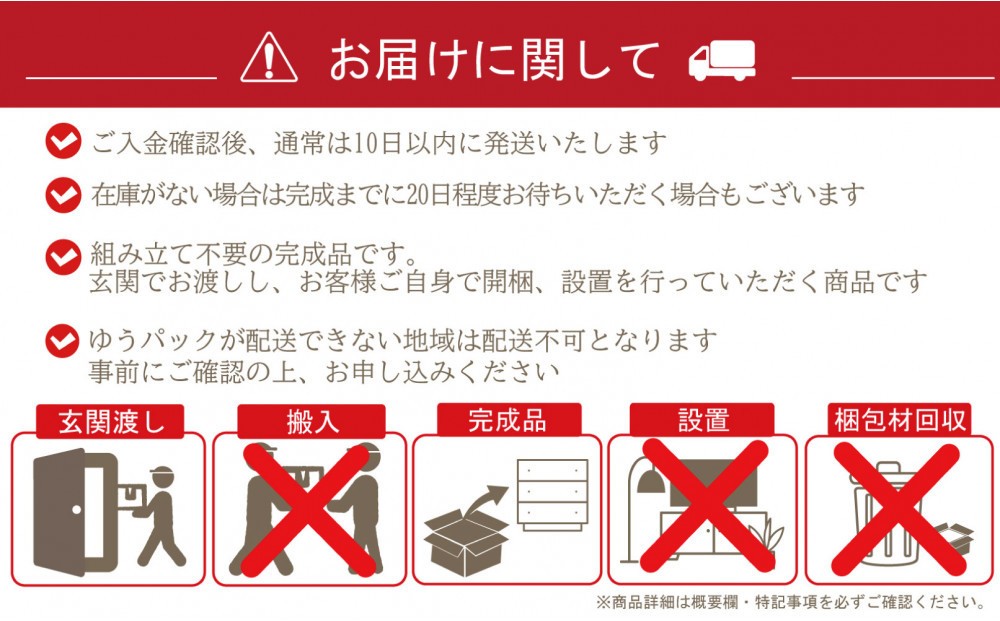 お届けに関して

ご入金確認後、通常は10日以内に発送いたします

在庫がない場合は完成までに20日程度お待ちいただく場合もございます

組み立て不要の完成品です。
玄関でお渡しし、お客様ご自身で開梱、設置を行っていただく商品です

ゆうパックが配送できない地域は配送不可となります
事前にご確認の上、お申し込みください

玄関渡し

搬入

完成品

設置

梱包材回収

※商品詳細は概要欄・特記事項を必ずご確認ください。