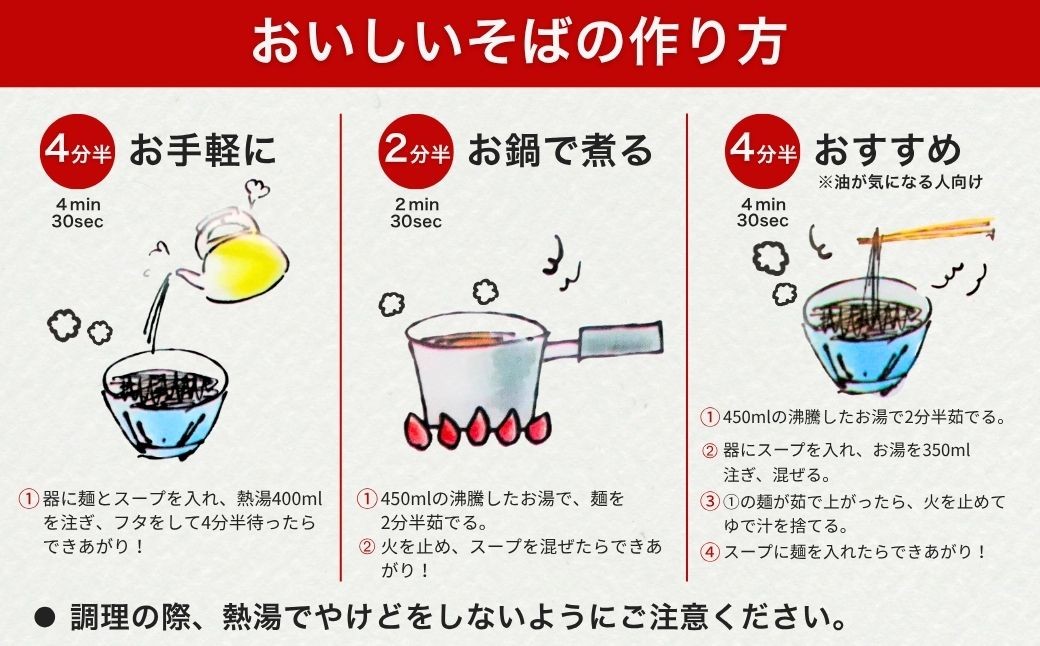 おいしいそばの作り方

4分半 お手軽に
4 min 30sec

① 器に麺とスープを入れ、熱湯400mlを注ぎ、フタをして4分半待ったらできあがり！

2分半 お鍋で煮る
2 min 30sec

① 450mlの沸騰したお湯で、麺を2分半茹でる。
② 火を止め、スープを混ぜたらできあがり！

4分半 おすすめ
※油が気になる人向け
4 min 30sec

① 450mlの沸騰したお湯で2分半茹でる。
② 器にスープを入れ、お湯を350ml注ぎ、混ぜる。
③ ①の麺が茹で上がったら、火を止めてゆで汁を捨てる。
④ スープに麺を入れたらできあがり！

● 調理の際、熱湯でやけどをしないようにご注意ください。