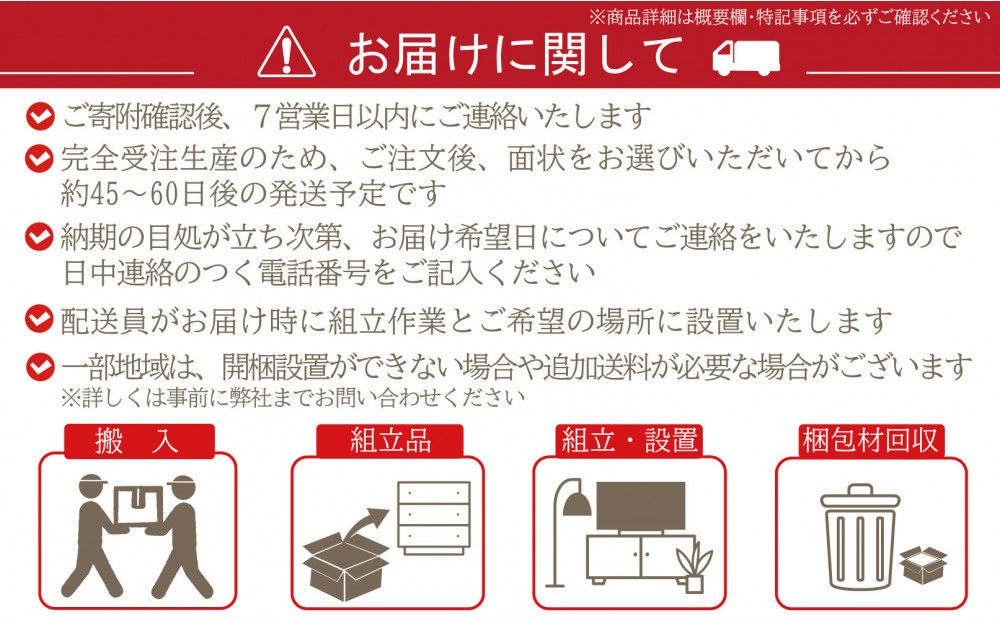 ※商品詳細は概要欄・特記事項を必ずご確認ください

お届けに関して

ご寄附確認後、7営業日以内にご連絡いたします

完全受注生産のため、ご注文後、面状をお選びいただいてから約45～60日後の発送予定です

納期の目処が立ち次第、お届け希望日についてご連絡をいたしますので日中連絡のつく電話番号をご記入ください

配送員がお届け時に組立作業とご希望の場所に設置いたします

一部地域は、開梱設置ができない場合や追加送料が必要な場合がございます
※詳しくは事前に弊社までお問い合わせください

搬　入

組立品

組立・設置

梱包材回収