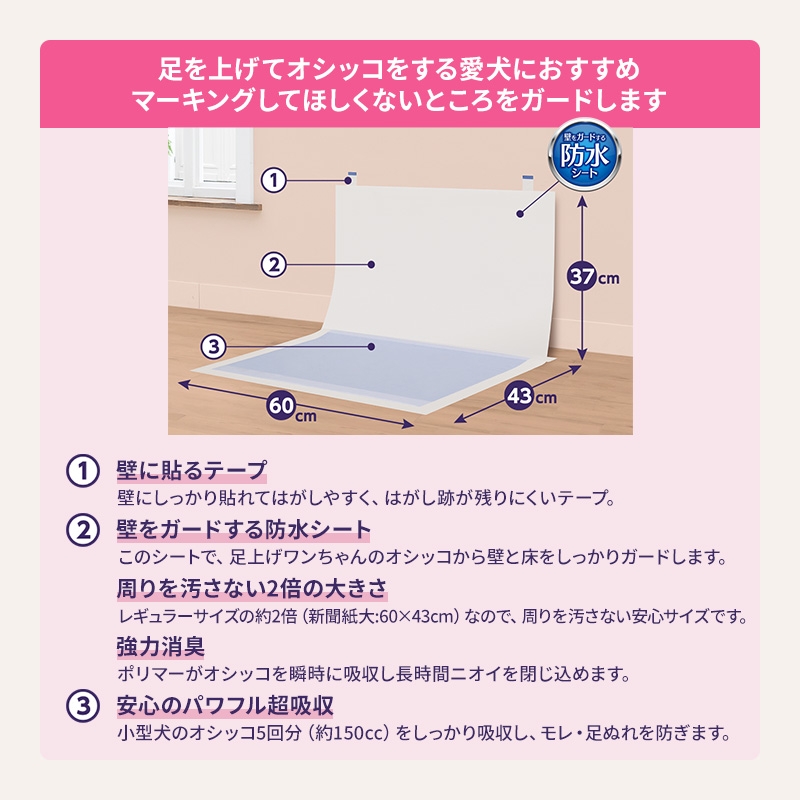 足を上げてオシッコをする愛犬におすすめ
マーキングしてほしくないところをガードします

壁をガードする 防水 シート

①
②
③
37cm
60cm
43cm

① 壁に貼るテープ
壁にしっかり貼れてはがしやすく、はがし跡が残りにくいテープ。

② 壁をガードする防水シート
このシートで、足上げワンちゃんのオシッコから壁と床をしっかりガードします。

周りを汚さない2倍の大きさ
レギュラーサイズの約2倍（新聞紙大:60×43cm）なので、周りを汚さない安心サイズです。

強力消臭
ポリマーがオシッコを瞬時に吸収し長時間ニオイを閉じ込めます。

③ 安心のパワフル超吸収
小型犬のオシッコ5回分（約150cc）をしっかり吸収し、モレ・足ぬれを防ぎます。