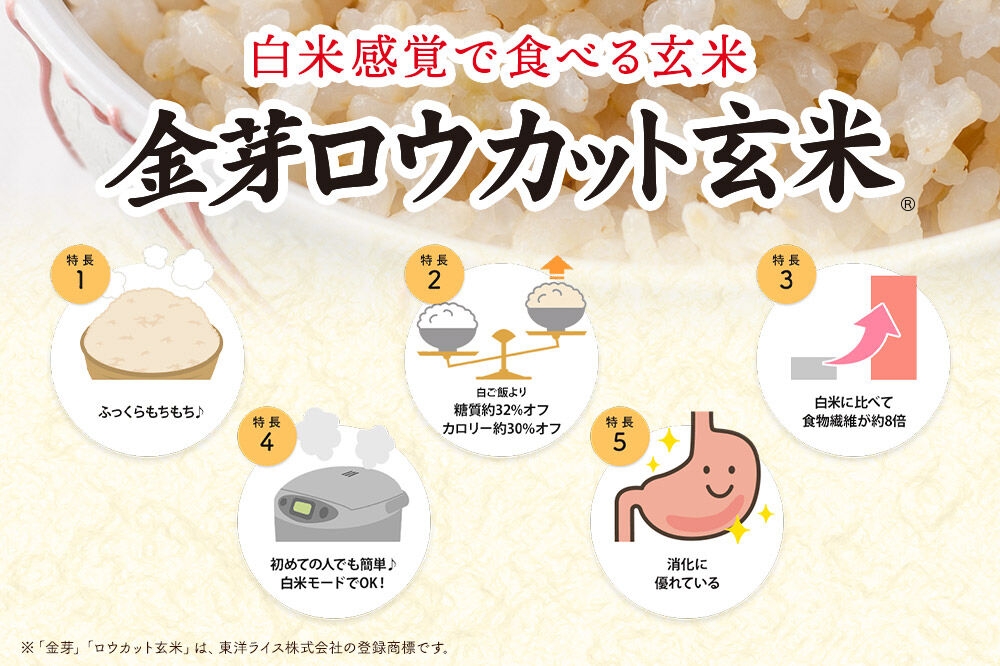 白米感覚で食べる玄米

金芽ロウカット玄米®

特長 1

ふっくらもちもち♪

特長 2

白ご飯より
糖質約32%オフ
カロリー約30%オフ

特長 3

白米に比べて
食物繊維が約8倍

特長 4

初めての人でも簡単♪
白米モードでOK！

特長 5

消化に
優れている

※「金芽」「ロウカット玄米」は、東洋ライス株式会社の登録商標です。