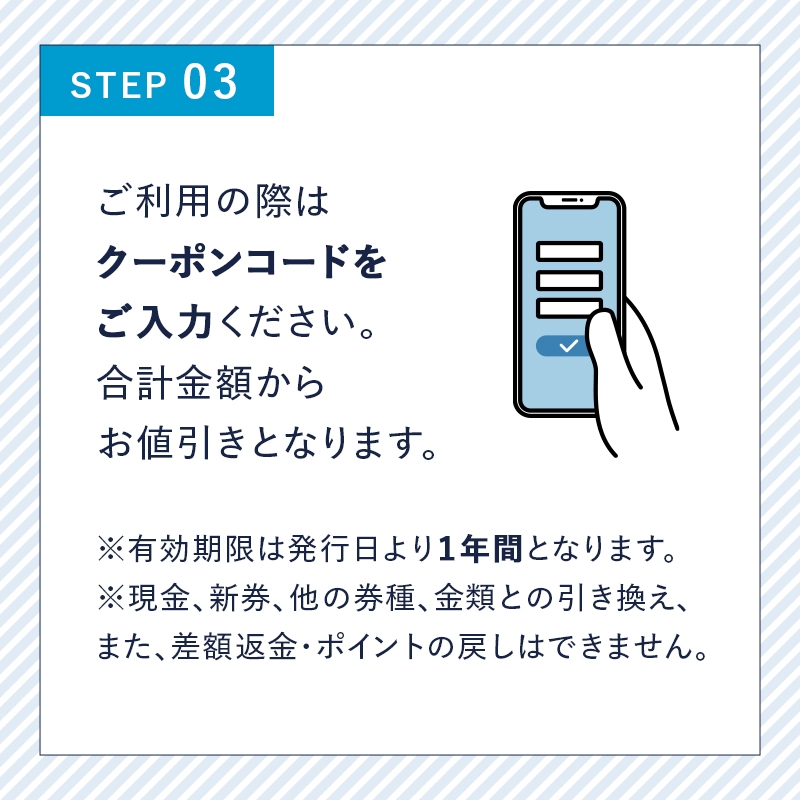 STEP 03

ご利用の際は
クーポンコードを
ご入力ください。
合計金額から
お値引きとなります。

※有効期限は発行日より1年間となります。
※現金、新券、他の券種、金類との引き換え、また、差額返金・ポイントの戻しはできません。