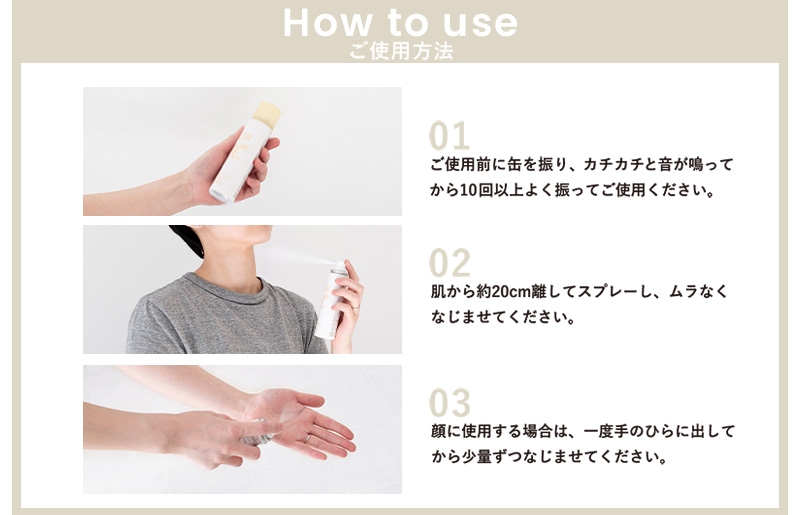 How to use
ご使用方法

01
ご使用前に缶を振り、カチカチと音が鳴ってから10回以上よく振ってご使用ください。

02
肌から約20cm離してスプレーし、ムラなくなじませてください。

03
顔に使用する場合は、一度手のひらに出してから少量ずつなじませてください。