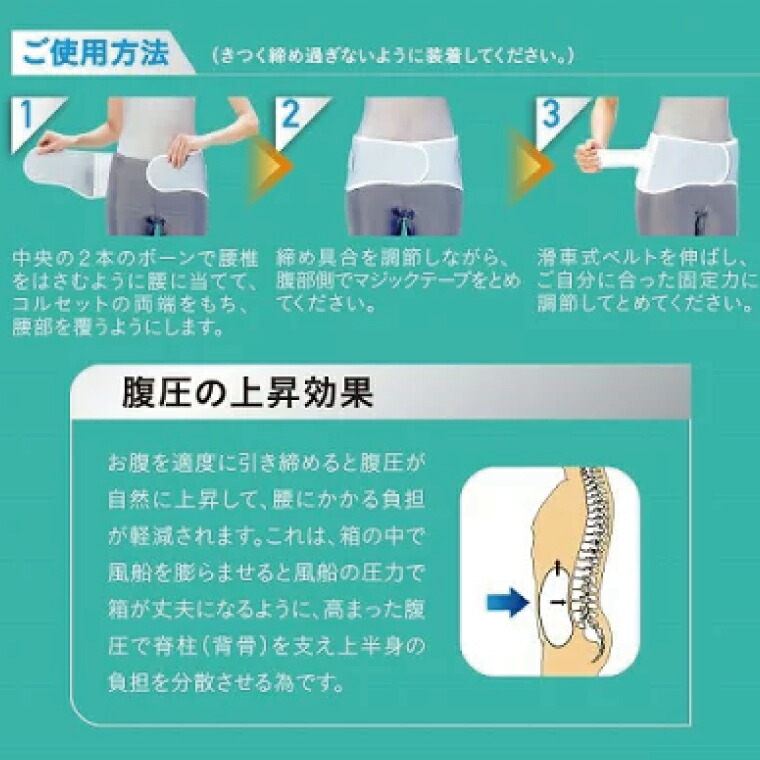 ご使用方法 （きつく締め過ぎないように装着してください。）

1

中央の２本のボーンで腰椎をはさむように腰に当てて、コルセットの両端をもち、腰部を覆うようにします。

2

締め具合を調節しながら、腹部側でマジックテープをとめてください。

3

滑車式ベルトを伸ばし、ご自分に合った固定力に調節してとめてください。

腹圧の上昇効果

お腹を適度に引き締めると腹圧が自然に上昇して、腰にかかる負担が軽減されます。これは、箱の中で風船を膨らませると風船の圧力で箱が丈夫になるように、高まった腹圧で脊柱（背骨）を支え上半身の負担を分散させる為です。