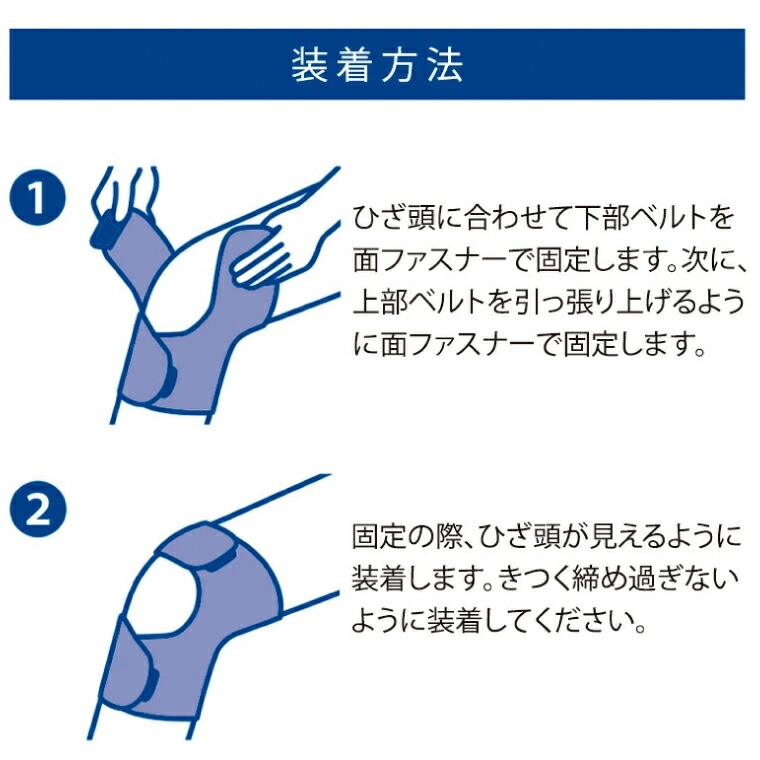 装着方法

1

ひざ頭に合わせて下部ベルトを面ファスナーで固定します。次に、上部ベルトを引っ張り上げるように面ファスナーで固定します。

2

固定の際、ひざ頭が見えるように装着します。きつく締め過ぎないように装着してください。