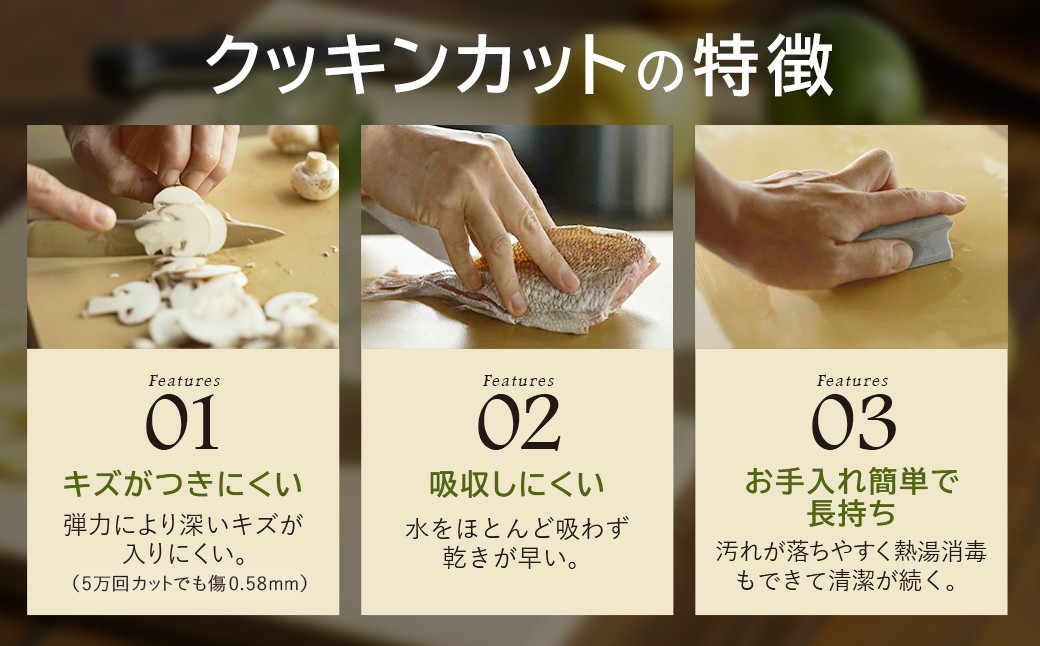 クッキンカットの特徴

Features
01
キズがつきにくい
弾力により深いキズが入りにくい。
（5万回カットでも傷0.58mm）

Features
02
吸収しにくい
水をほとんど吸わず乾きが早い。

Features
03
お手入れ簡単で長持ち
汚れが落ちやすく熱湯消毒もできて清潔が続く。