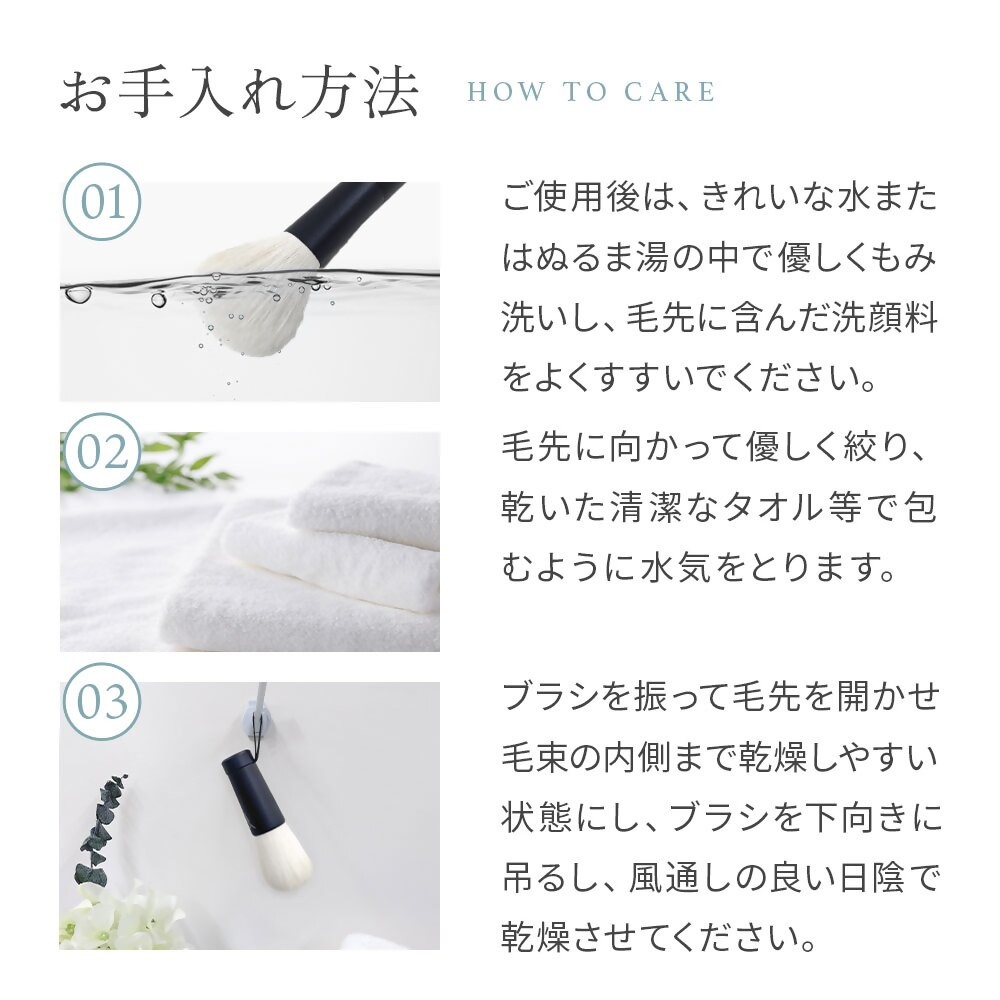 お手入れ方法 HOW TO CARE

01

ご使用後は、きれいな水またはぬるま湯の中で優しくもみ洗いし、毛先に含んだ洗顔料をよくすすいでください。

02

毛先に向かって優しく絞り、乾いた清潔なタオル等で包むように水気をとります。

03

ブラシを振って毛先を開かせ毛束の内側まで乾燥しやすい状態にし、ブラシを下向きに吊るし、風通しの良い日陰で乾燥させてください。