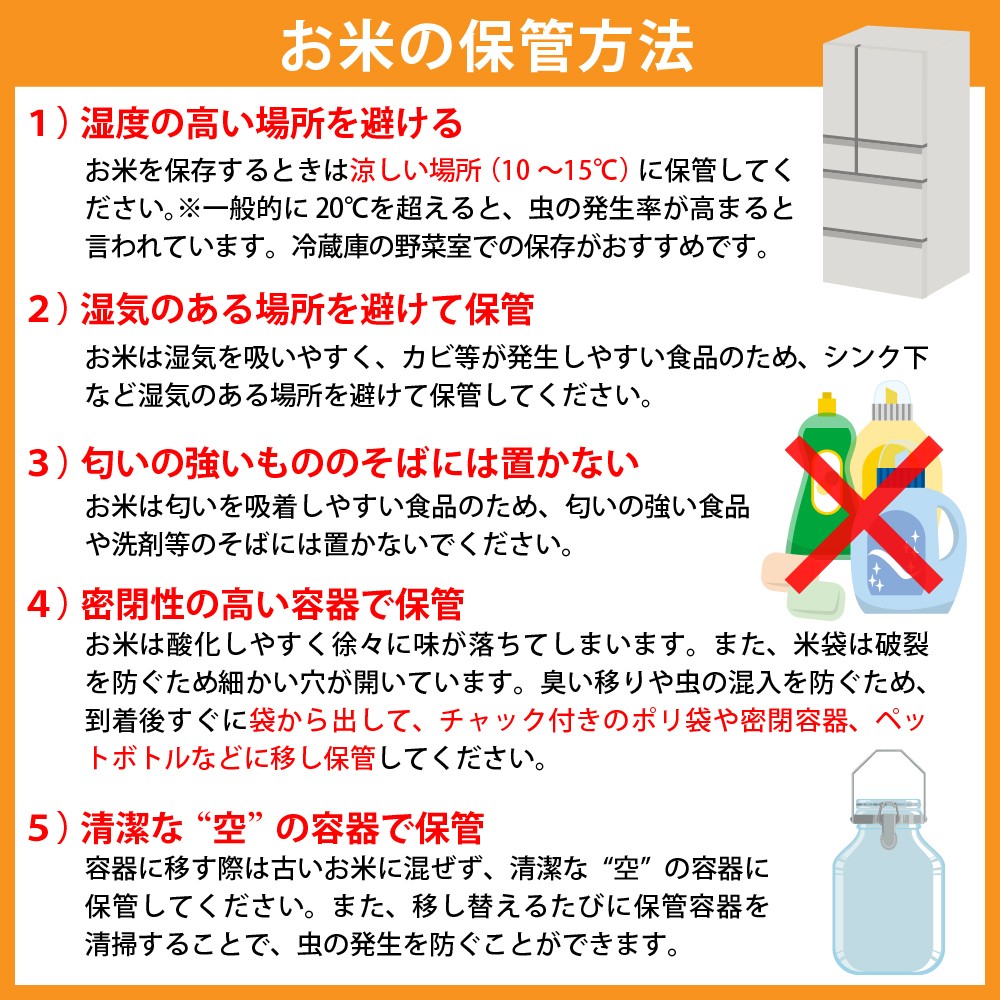 お米の保管方法

1）湿度の高い場所を避ける
お米を保存するときは涼しい場所（10 ～15℃）に保管してください。※一般的に 20℃を超えると、虫の発生率が高まると言われています。冷蔵庫の野菜室での保存がおすすめです。

2）湿気のある場所を避けて保管
お米は湿気を吸いやすく、カビ等が発生しやすい食品のため、シンク下など湿気のある場所を避けて保管してください。

3）匂いの強いもののそばには置かない
お米は匂いを吸着しやすい食品のため、匂いの強い食品や洗剤等のそばには置かないでください。

4）密閉性の高い容器で保管
お米は酸化しやすく徐々に味が落ちてしまいます。また、米袋は破裂を防ぐため細かい穴が開いています。臭い移りや虫の混入を防ぐため、到着後すぐに袋から出して、チャック付きのポリ袋や密閉容器、ペットボトルなどに移し保管してください。

5）清潔な“空”の容器で保管
容器に移す際は古いお米に混ぜず、清潔な“空”の容器に保管してください。また、移し替えるたびに保管容器を清掃することで、虫の発生を防ぐことができます。