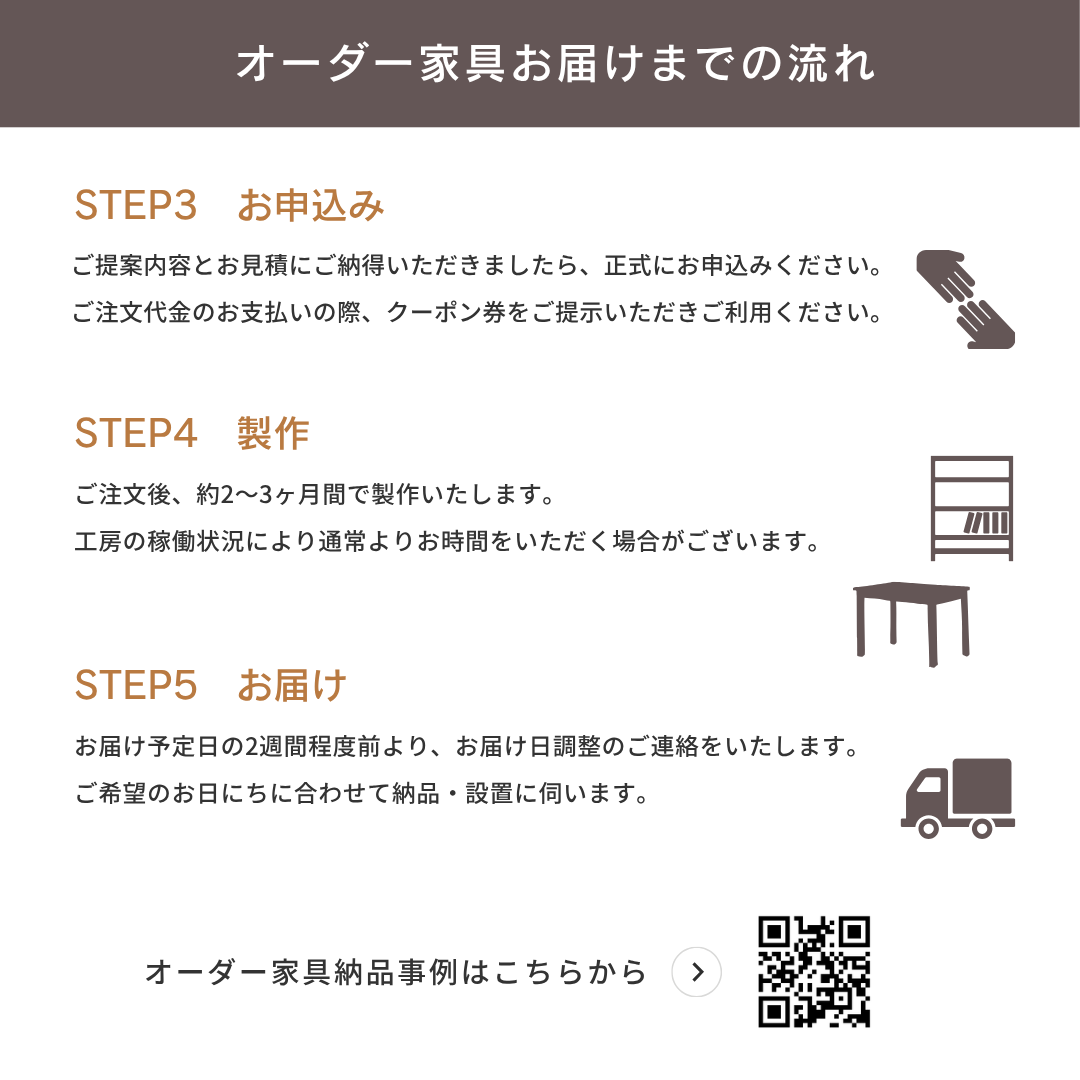 オーダー家具お届けまでの流れ

STEP3　お申込み

ご提案内容とお見積にご納得いただきましたら、正式にお申込みください。
ご注文代金のお支払いの際、クーポン券をご提示いただきご利用ください。

STEP4　製作

ご注文後、約2〜3ヶ月間で製作いたします。
工房の稼働状況により通常よりお時間をいただく場合がございます。

STEP5　お届け

お届け予定日の2週間程度前より、お届け日調整のご連絡をいたします。
ご希望のお日にちに合わせて納品・設置に伺います。

オーダー家具納品事例はこちらから