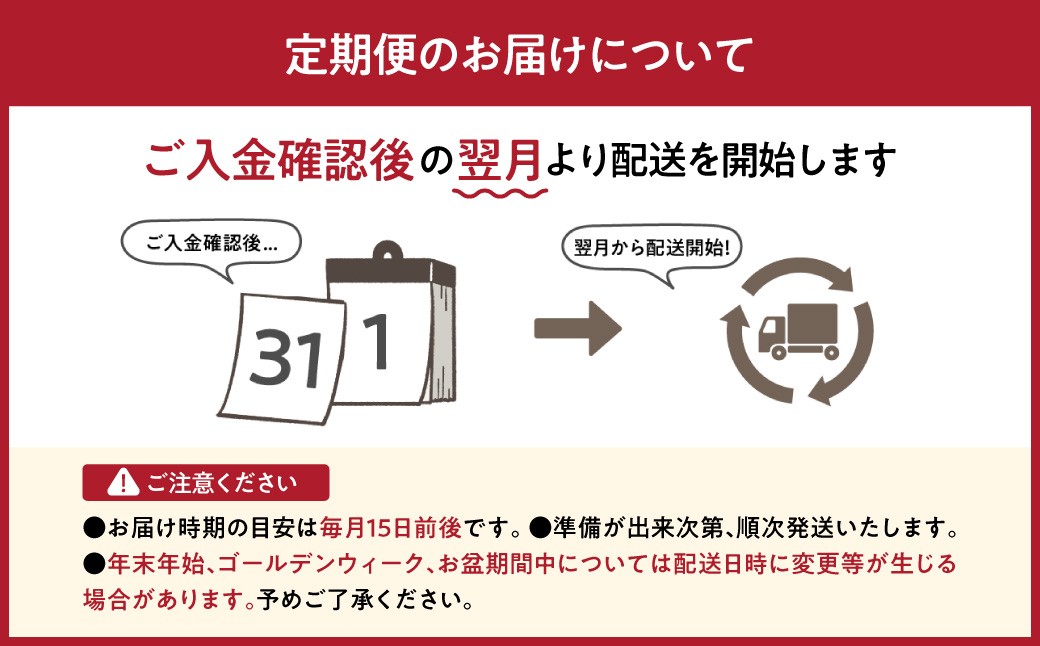 定期便のお届けについて

ご入金確認後の翌月より配送を開始します

ご入金確認後...

31

1

翌月から配送開始!

ご注意ください

●お届け時期の目安は毎月15日前後です。●準備が出来次第、順次発送いたします。
●年末年始、ゴールデンウィーク、お盆期間中については配送日時に変更等が生じる場合があります。予めご了承ください。