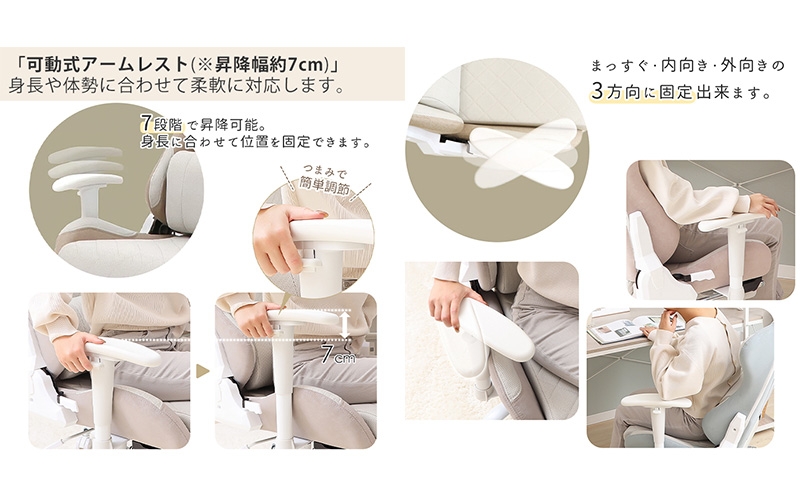 「可動式アームレスト(※昇降幅約7cm)」
身長や体勢に合わせて柔軟に対応します。

7段階で昇降可能。
身長に合わせて位置を固定できます。

つまみで
簡単調節

7cm

まっすぐ・内向き・外向きの
3方向に固定出来ます。