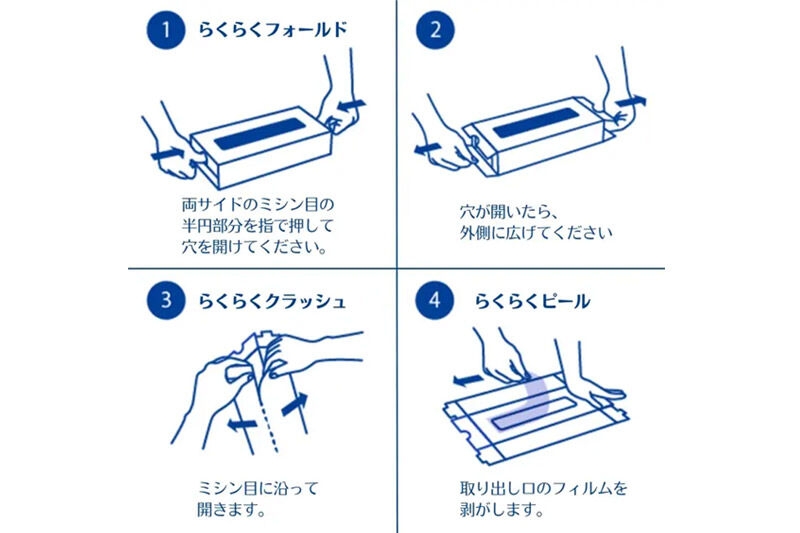 1 らくらくフォールド

両サイドのミシン目の半円部分を指で押して穴を開けてください。

2

穴が開いたら、外側に広げてください

3 らくらくクラッシュ

ミシン目に沿って開きます。

4 らくらくピール

取り出し口のフィルムを剥がします。