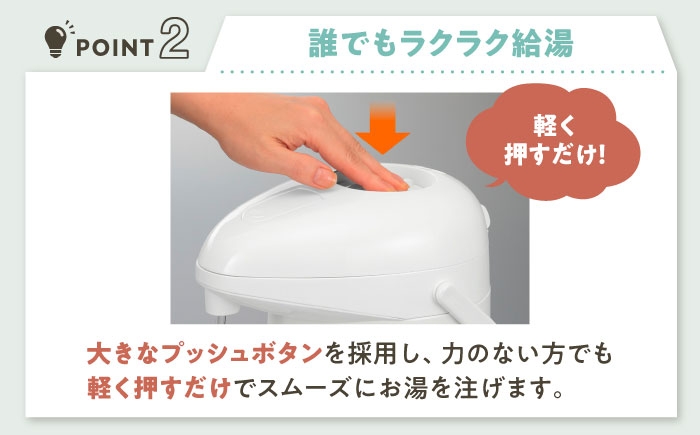 POINT 2

誰でもラクラク給湯

軽く押すだけ!

大きなプッシュボタンを採用し、力のない方でも軽く押すだけでスムーズにお湯を注げます。