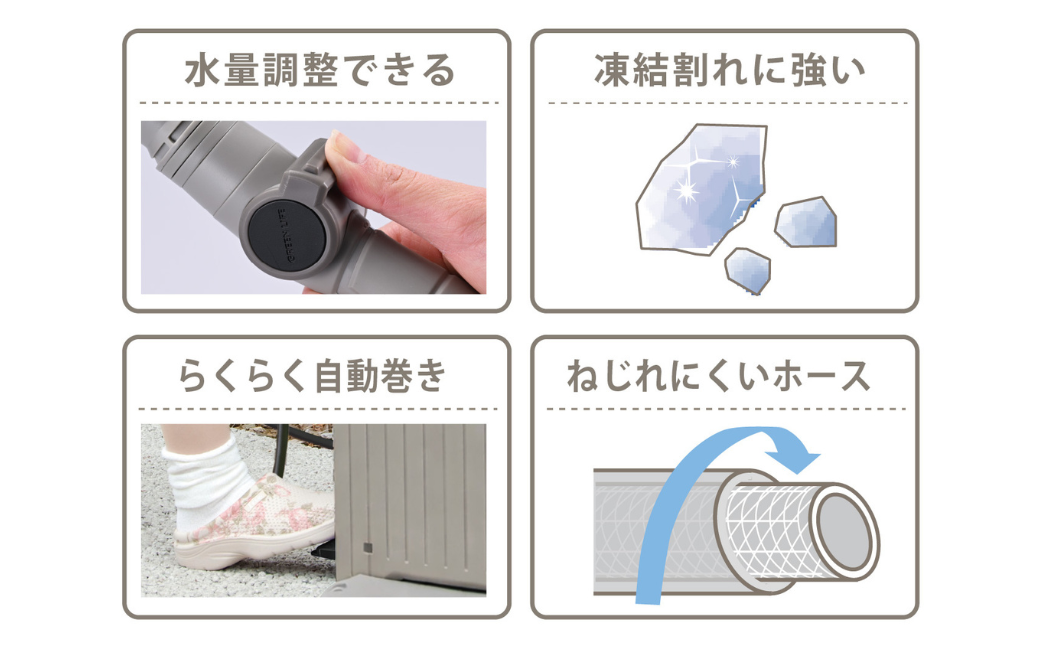 水量調整できる

凍結割れに強い

らくらく自動巻き

ねじれにくいホース