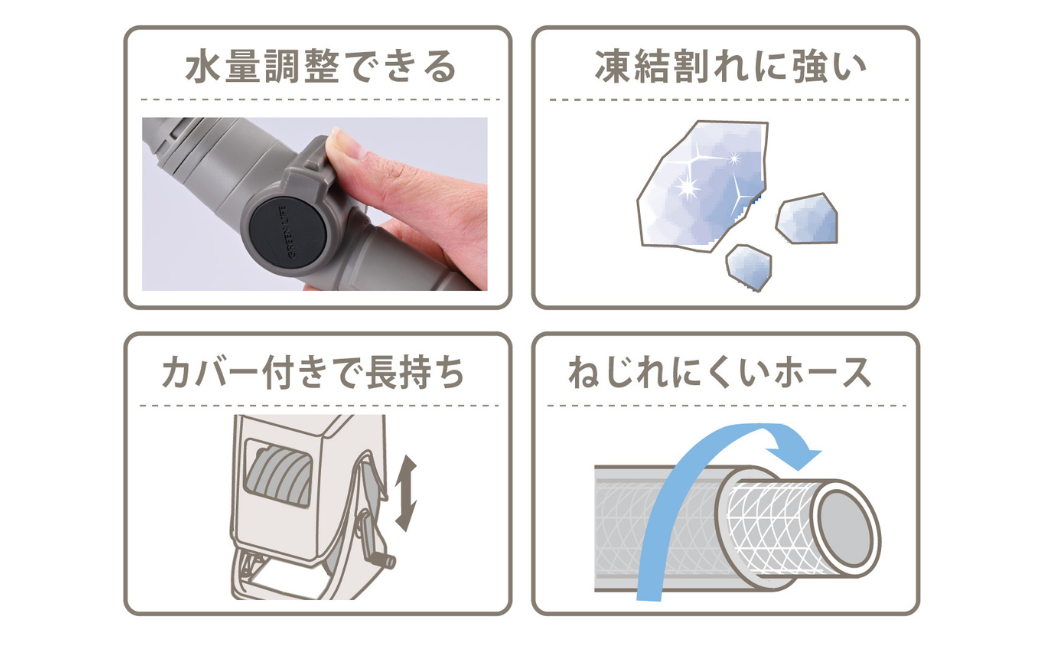 水量調整できる

凍結割れに強い

カバー付きで長持ち

ねじれにくいホース