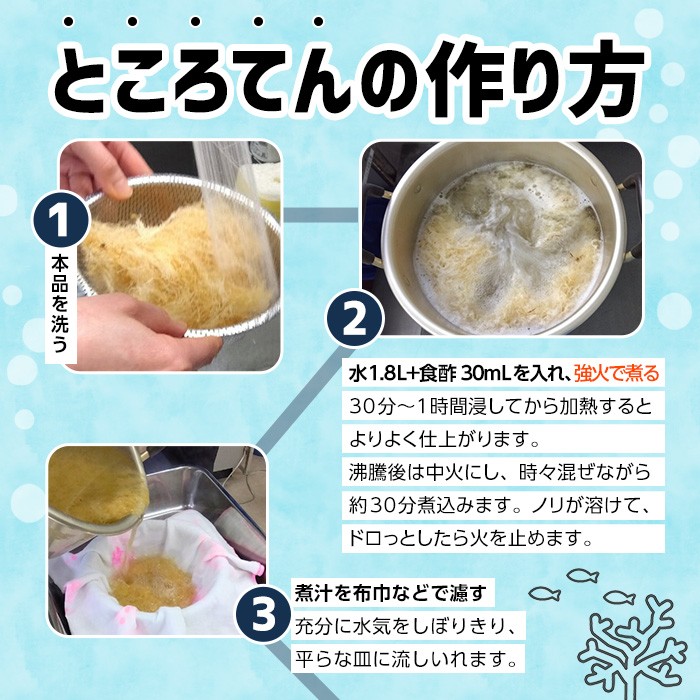 ところてんの作り方

1
本品を洗う

2
水1.8L+食酢 30mLを入れ、強火で煮る
30分～1時間浸してから加熱するとよりよく仕上がります。
沸騰後は中火にし、時々混ぜながら約30分煮込みます。ノリが溶けて、ドロっとしたら火を止めます。

3
煮汁を布巾などで濾す
充分に水気をしぼりきり、平らな皿に流しいれます。