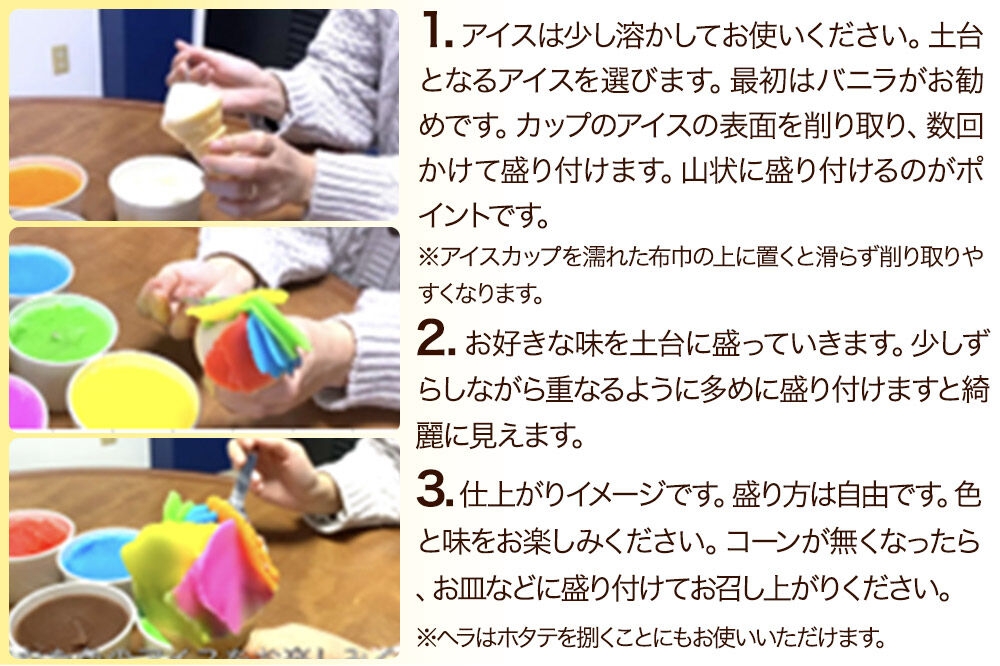 1. アイスは少し溶かしてお使いください。土台となるアイスを選びます。最初はバニラがお勧めです。カップのアイスの表面を削り取り、数回かけて盛り付けます。山状に盛り付けるのがポイントです。

※アイスカップを濡れた布巾の上に置くと滑らず削り取りやすくなります。

2. お好きな味を土台に盛っていきます。少しずらしながら重なるように多めに盛り付けますと綺麗に見えます。

3. 仕上がりイメージです。盛り方は自由です。色と味をお楽しみください。コーンが無くなったら、お皿などに盛り付けてお召し上がりください。

※ヘラはホタテを捌くことにもお使いいただけます。