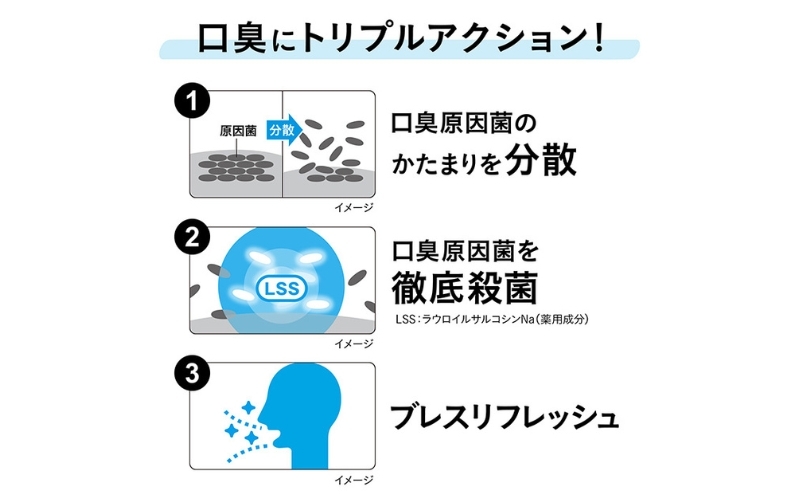 口臭にトリプルアクション!

1
原因菌
分散
イメージ
口臭原因菌の
かたまりを分散

2
LSS
イメージ
口臭原因菌を
徹底殺菌
LSS:ラウロイルサルコシンNa(薬用成分)

3
イメージ
ブレスリフレッシュ