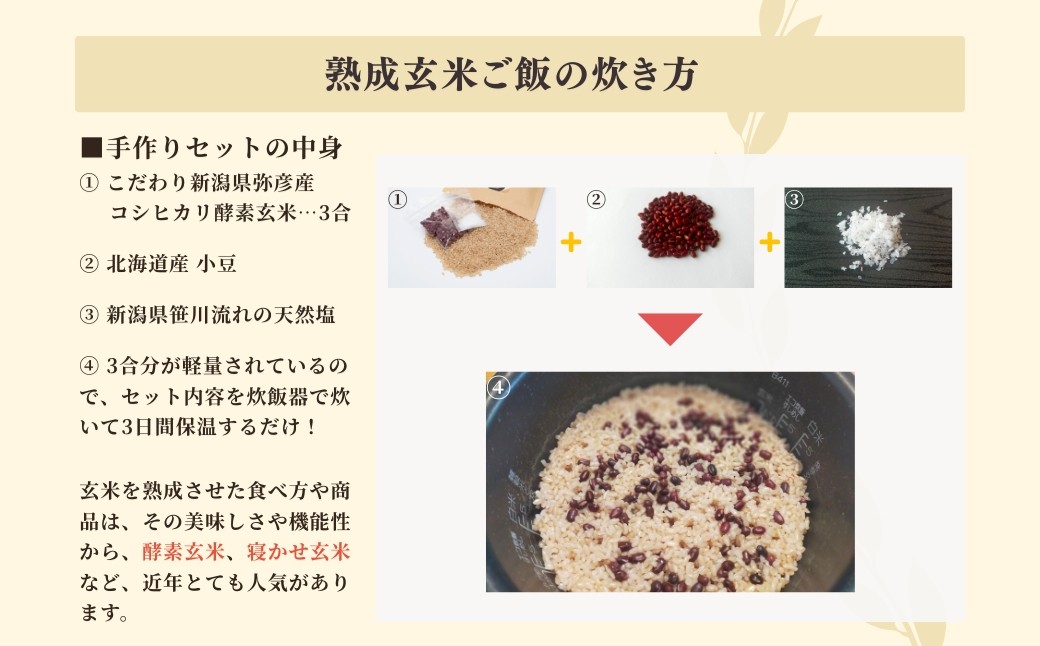 熟成玄米ご飯の炊き方

■手作りセットの中身

① こだわり新潟県弥彦産 コシヒカリ酵素玄米…3合

② 北海道産 小豆

③ 新潟県笹川流れの天然塩

④ 3合分が軽量されているので、セット内容を炊飯器で炊いて3日間保温するだけ！

玄米を熟成させた食べ方や商品は、その美味しさや機能性から、酵素玄米、寝かせ玄米など、近年とても人気があります。

①

②

③

④