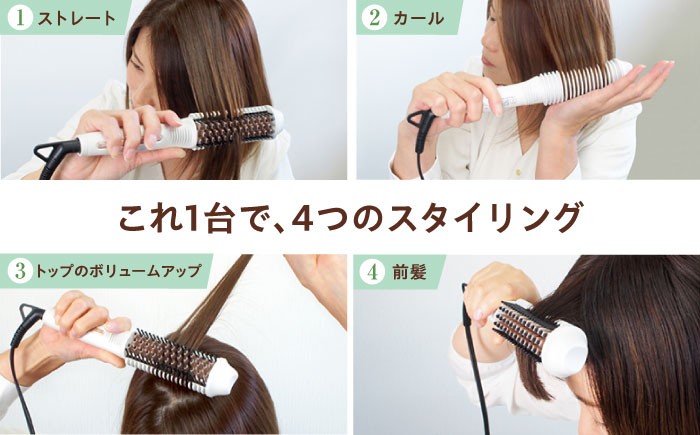 1 ストレート

2 カール

これ1台で、4つのスタイリング

3 トップのボリュームアップ

4 前髪