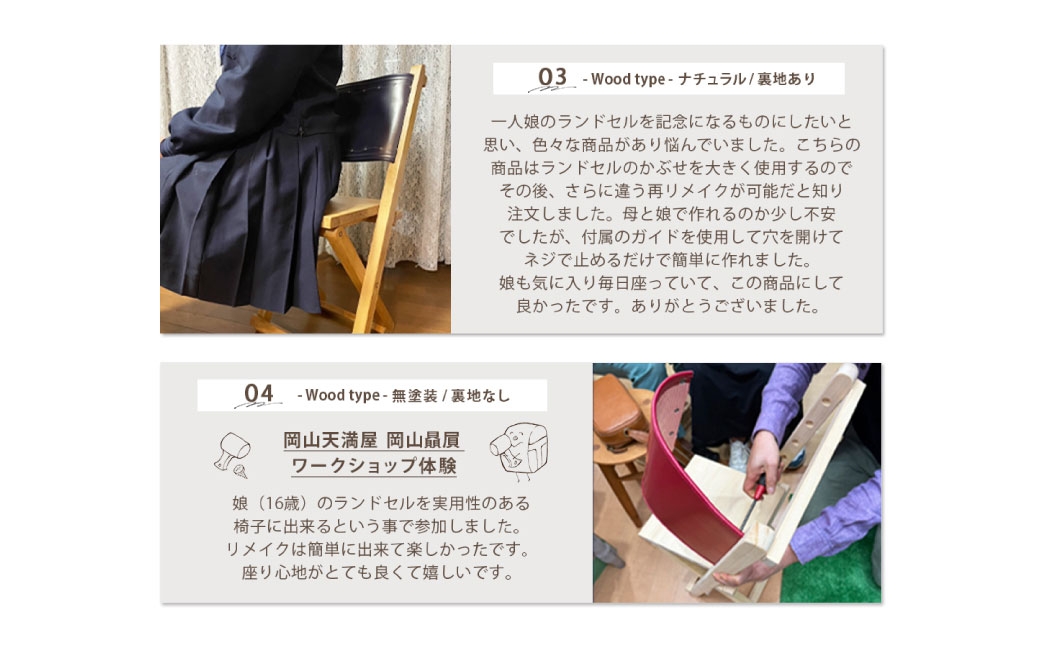 03 - Wood type - ナチュラル / 裏地あり

一人娘のランドセルを記念になるものにしたいと思い、色々な商品があり悩んでいました。こちらの商品はランドセルのかぶせを大きく使用するのでその後、さらに違う再リメイクが可能だと知り注文しました。母と娘で作れるのか少し不安でしたが、付属のガイドを使用して穴を開けてネジで止めるだけで簡単に作れました。娘も気に入り毎日座っていて、この商品にして良かったです。ありがとうございました。

04 - Wood type - 無塗装 / 裏地なし

岡山天満屋 岡山贔屓
ワークショップ体験

娘（16歳）のランドセルを実用性のある椅子に出来るという事で参加しました。リメイクは簡単に出来て楽しかったです。座り心地がとても良くて嬉しいです。