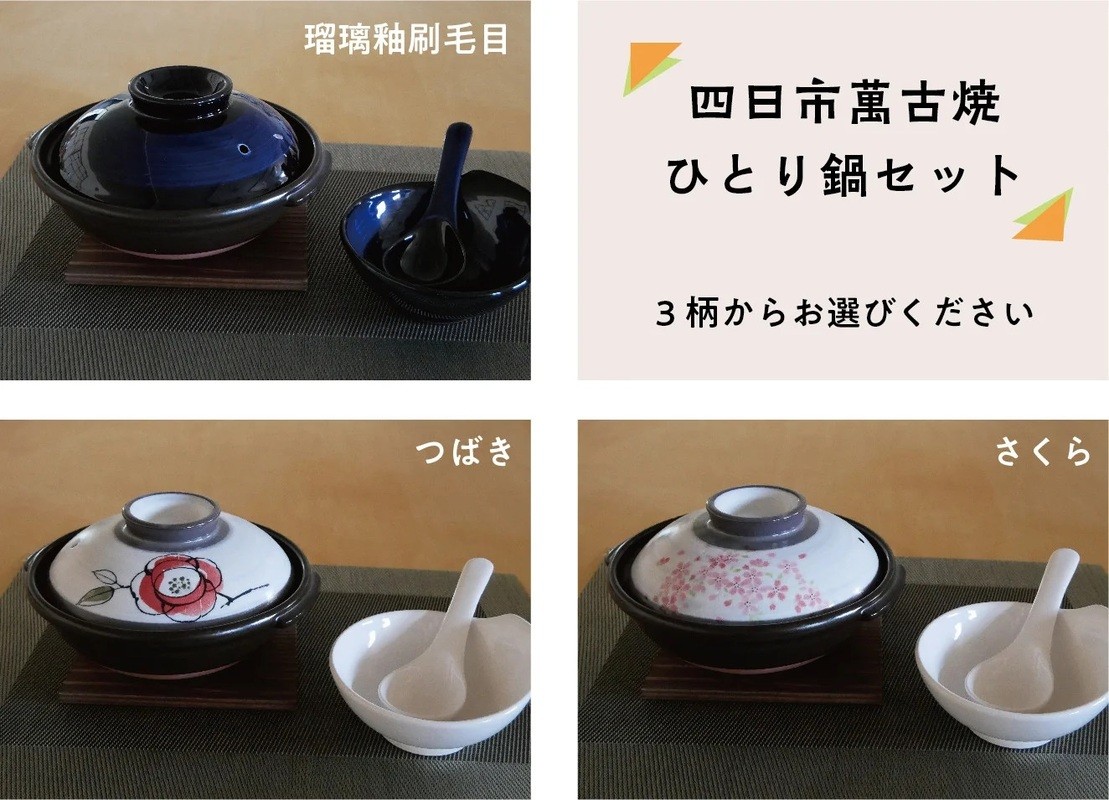 瑠璃釉刷毛目

四日市萬古焼
ひとり鍋セット

3柄からお選びください

つばき

さくら