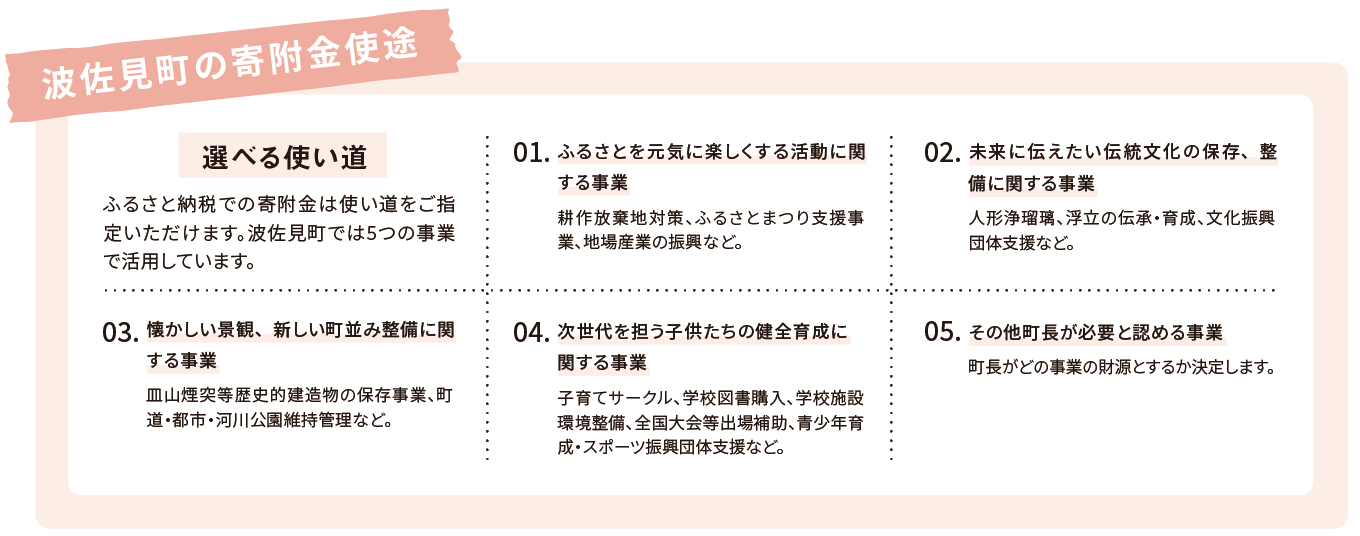 波佐見町の寄附金使途

選べる使い道

ふるさと納税での寄附金は使い道をご指定いただけます。波佐見町では5つの事業で活用しています。

01.ふるさとを元気に楽しくする活動に関する事業

耕作放棄地対策、ふるさとまつり支援事業、地場産業の振興など。

02.未来に伝えたい伝統文化の保存、整備に関する事業

人形浄瑠璃、浮立の伝承・育成、文化振興団体支援など。

03.懐かしい景観、新しい町並み整備に関する事業

皿山煙突等歴史的建造物の保存事業、町道・都市・河川公園維持管理など。

04.次世代を担う子供たちの健全育成に関する事業

子育てサークル、学校図書購入、学校施設環境整備、全国大会等出場補助、青少年育成・スポーツ振興団体支援など。

05.その他町長が必要と認める事業

町長がどの事業の財源とするか決定します。