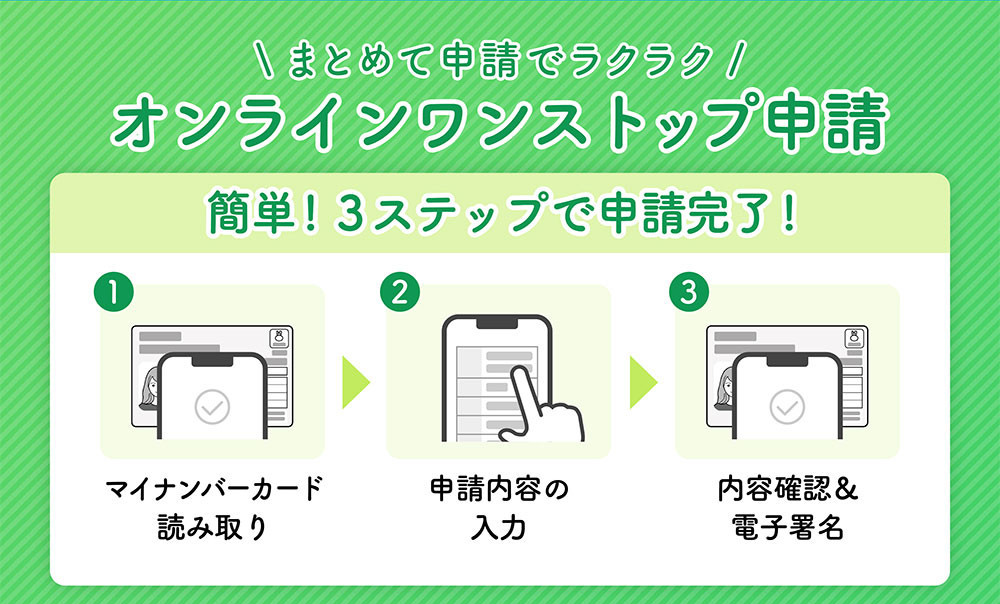 \ まとめて申請でラクラク /
オンラインワンストップ申請

簡単！3ステップで申請完了！

1
マイナンバーカード
読み取り

2
申請内容の
入力

3
内容確認＆
電子署名