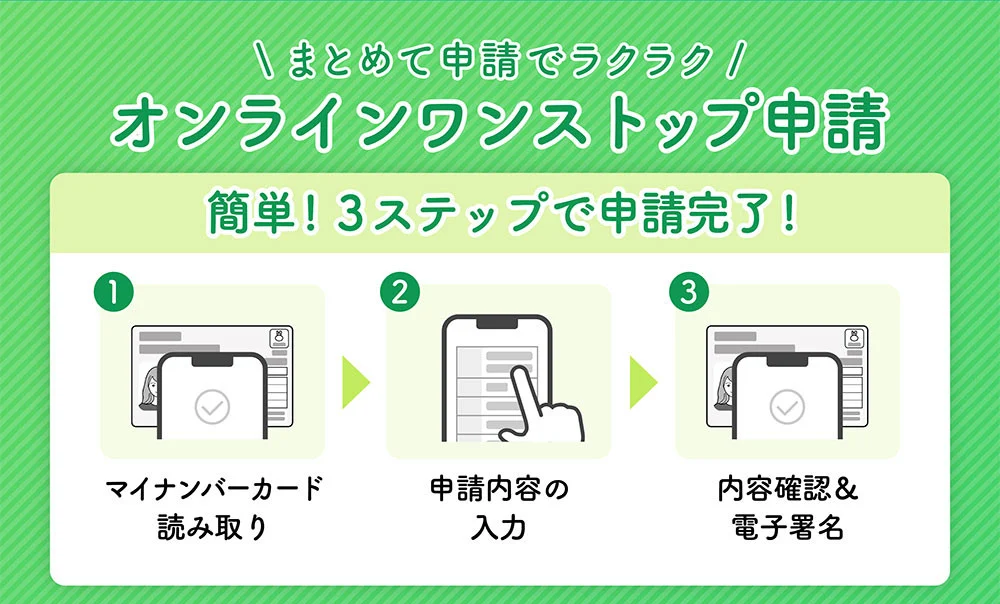 \ まとめて申請でラクラク /
オンラインワンストップ申請

簡単！3ステップで申請完了！

1
マイナンバーカード読み取り

2
申請内容の入力

3
内容確認＆電子署名