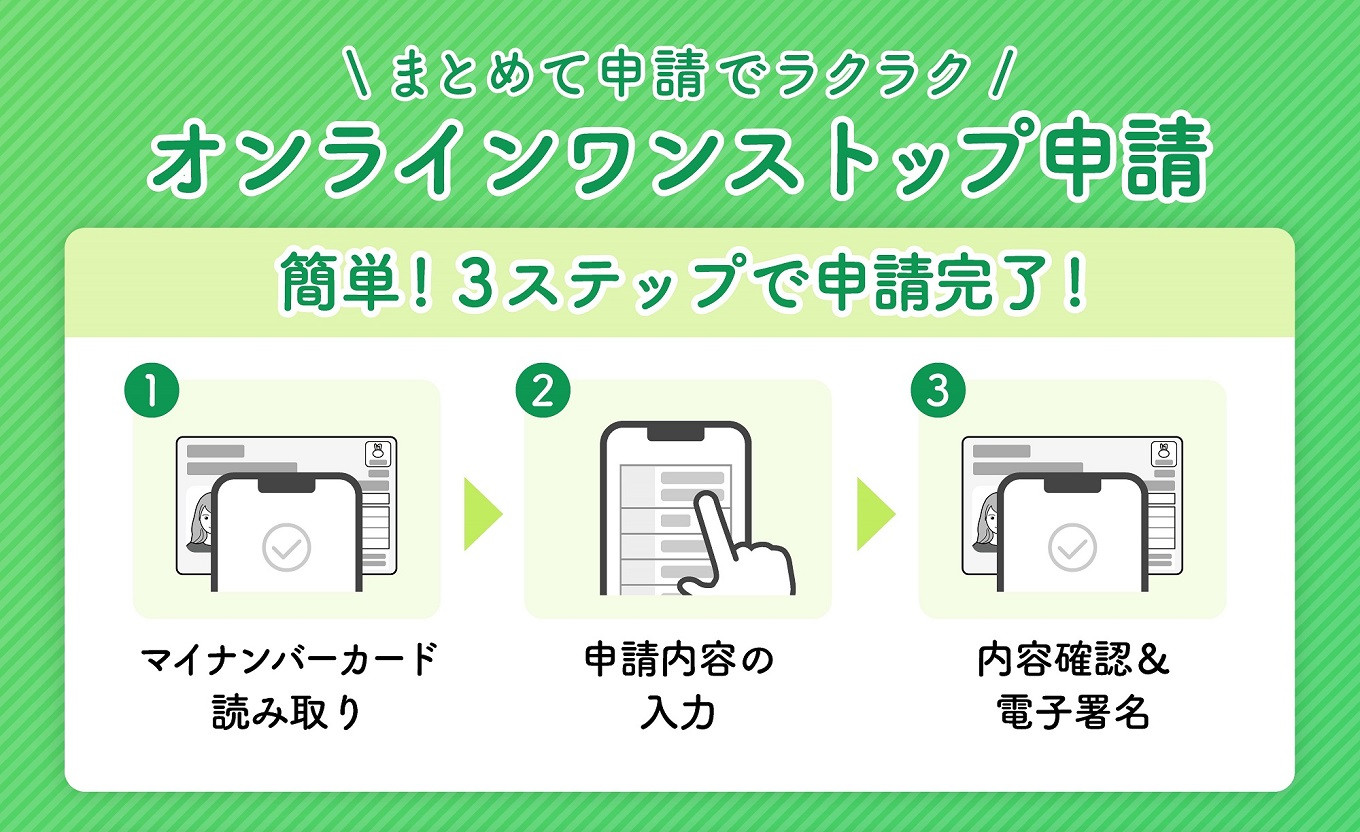 \ まとめて申請でラクラク /
オンラインワンストップ申請

簡単！3ステップで申請完了！

1
マイナンバーカード読み取り

2
申請内容の入力

3
内容確認＆電子署名