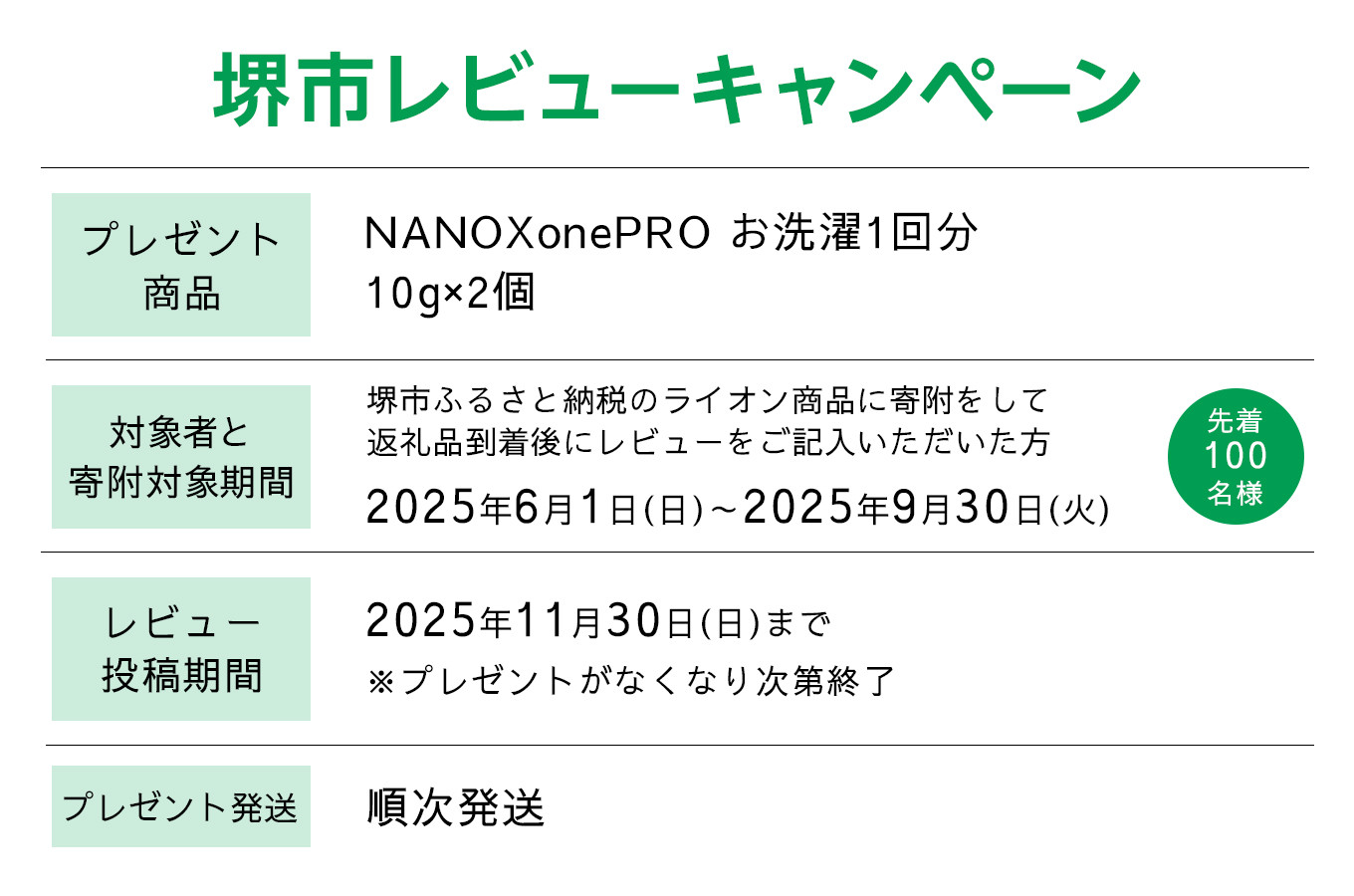 堺市レビューキャンペーン

プレゼント
商品

NANOXonePRO お洗濯1回分
10g×2個

対象者と
寄附対象期間

堺市ふるさと納税のライオン商品に寄附をして
返礼品到着後にレビューをご記入いただいた方

2025年6月1日(日)~2025年9月30日(火)

先着
100
名様

レビュー
投稿期間

2025年11月30日(日)まで
※プレゼントがなくなり次第終了

プレゼント発送

順次発送