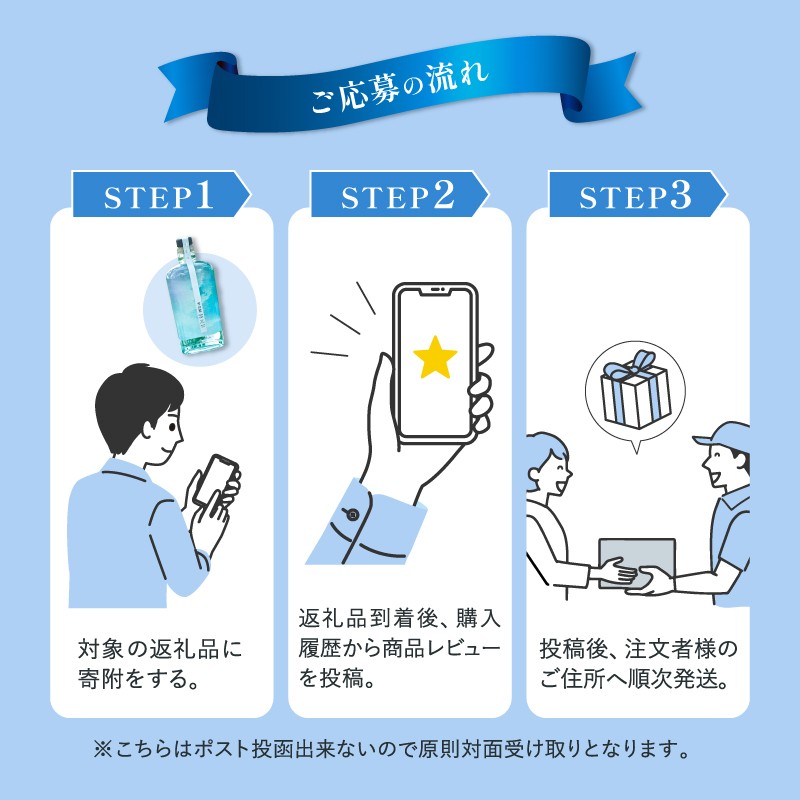 ご応募の流れ

STEP1

対象の返礼品に寄附をする。

STEP2

返礼品到着後、購入履歴から商品レビューを投稿。

STEP3

投稿後、注文者様のご住所へ順次発送。

※こちらはポスト投函出来ないので原則対面受け取りとなります。