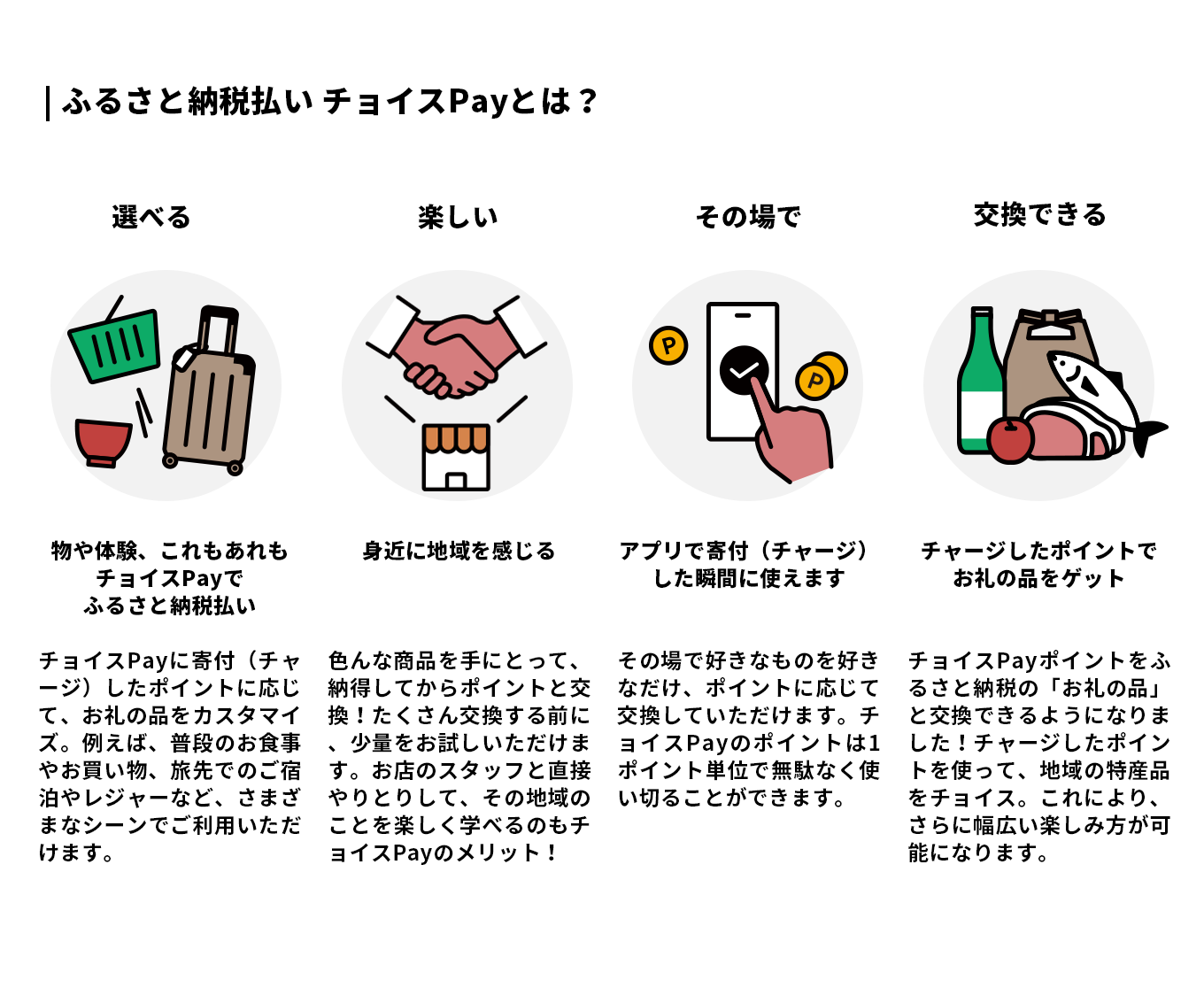 ふるさと納税払い チョイスPayとは？

選べる

物や体験、これもあれも
チョイスPayで
ふるさと納税払い

チョイスPayに寄付（チャージ）したポイントに応じて、お礼の品をカスタマイズ。例えば、普段のお食事やお買い物、旅先でのご宿泊やレジャーなど、さまざまなシーンでご利用いただけます。

楽しい

身近に地域を感じる

色んな商品を手にとって、納得してからポイントと交換！たくさん交換する前に、少量をお試しいただけます。お店のスタッフと直接やりとりして、その地域のことを楽しく学べるのもチョイスPayのメリット！

その場で

P

P

アプリで寄付（チャージ）
した瞬間に使えます

その場で好きなものを好きなだけ、ポイントに応じて交換していただけます。チョイスPayのポイントは1ポイント単位で無駄なく使い切ることができます。

交換できる

チャージしたポイントで
お礼の品をゲット

チョイスPayポイントをふるさと納税の「お礼の品」と交換できるようになりました！チャージしたポイントを使って、地域の特産品をチョイス。これにより、さらに幅広い楽しみ方が可能になります。