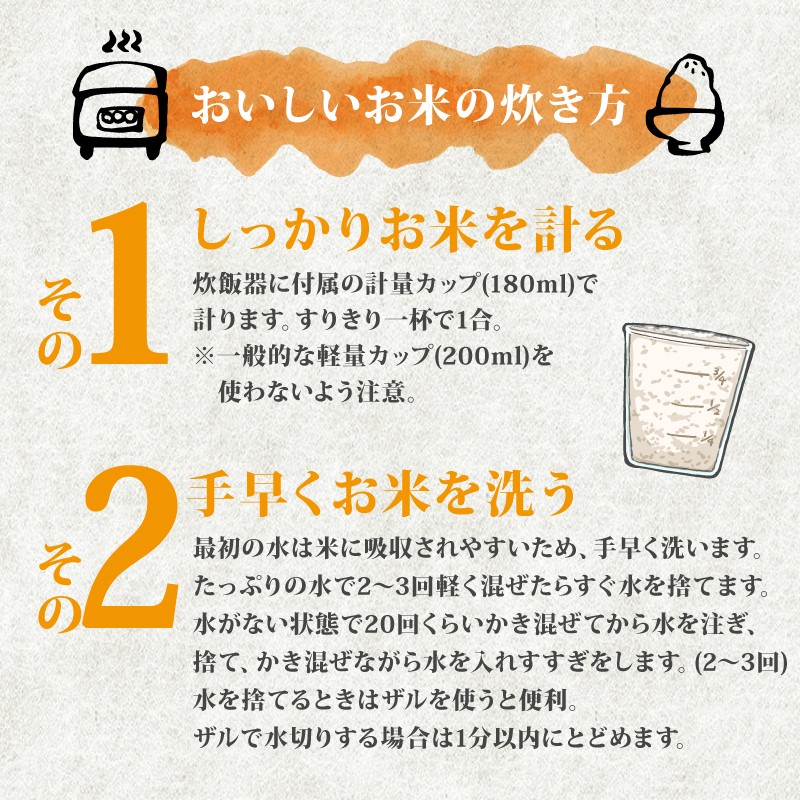 おいしいお米の炊き方

その1
しっかりお米を計る
炊飯器に付属の計量カップ(180ml)で計ります。すりきり一杯で1合。
※一般的な軽量カップ(200ml)を使わないよう注意。

3/4
1/2
1/4

その2
手早くお米を洗う
最初の水は米に吸収されやすいため、手早く洗います。
たっぷりの水で2〜3回軽く混ぜたらすぐ水を捨てます。
水がない状態で20回くらいかき混ぜてから水を注ぎ、捨て、かき混ぜながら水を入れすすぎをします。(2〜3回)
水を捨てるときはザルを使うと便利。
ザルで水切りする場合は1分以内にとどめます。