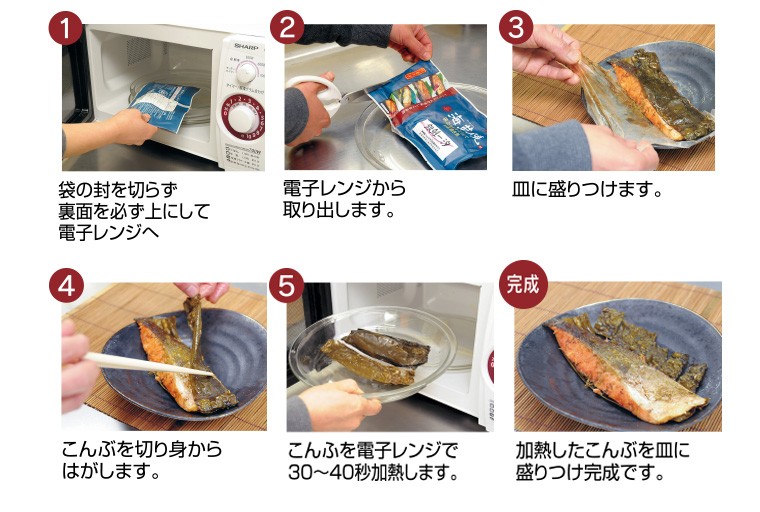 1
SHARP
袋の封を切らず
裏面を必ず上にして
電子レンジへ

2
電子レンジから
取り出します。

3
皿に盛りつけます。

4
こんぶを切り身から
はがします。

5
こんふを電子レンジで
30〜40秒加熱します。

完成
加熱したこんぶを皿に
盛りつけ完成です。