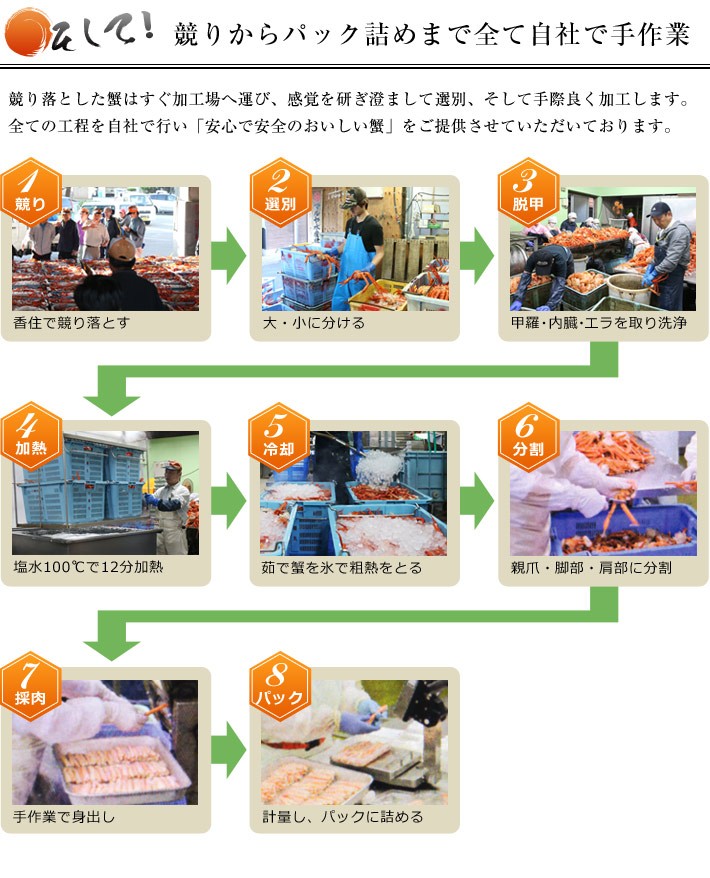 そして! 競りからパック詰めまで全て自社で手作業

競り落とした蟹はすぐ加工場へ運び、感覚を研ぎ澄まして選別、そして手際良く加工します。全ての工程を自社で行い「安心で安全のおいしい蟹」をご提供させていただいております。

1 競り
香住で競り落とす

2 選別
大・小に分ける

3 脱甲
甲羅・内臓・エラを取り洗浄

4 加熱
塩水100℃で12分加熱

5 冷却
茹で蟹を氷で粗熱をとる

6 分割
親爪・脚部・肩部に分割

7 採肉
手作業で身出し

8 パック
計量し、パックに詰める