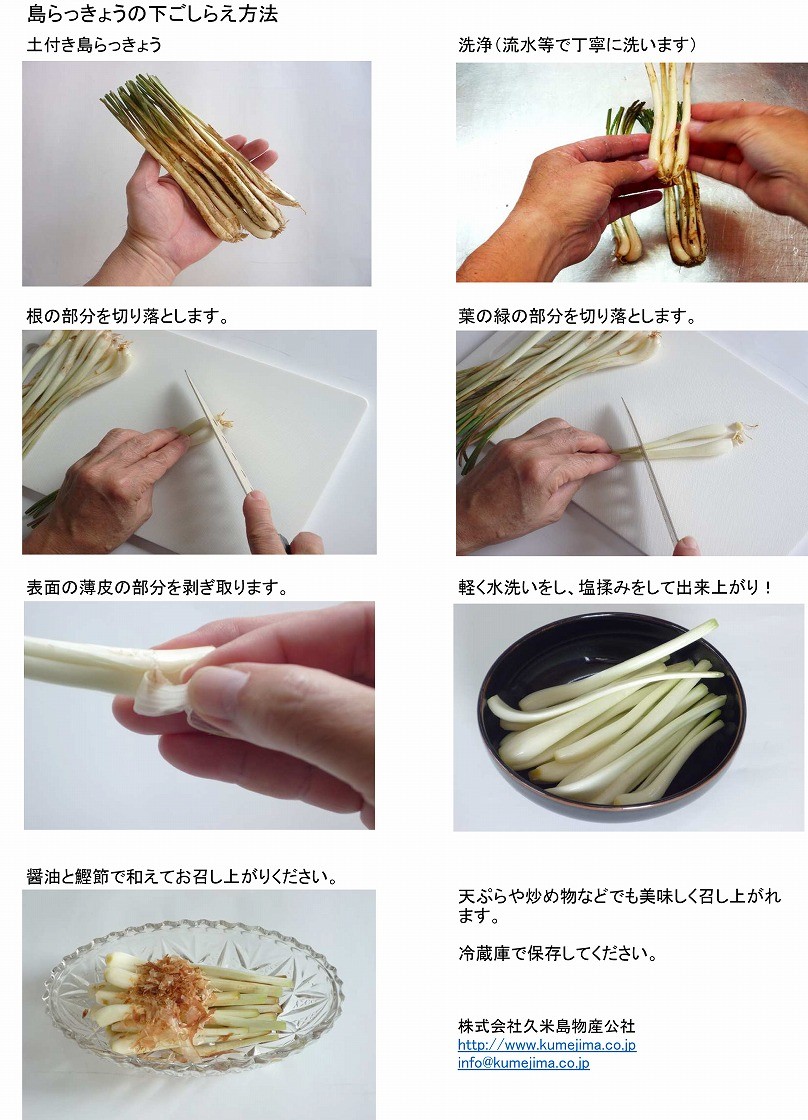 島らっきょうの下ごしらえ方法

土付き島らっきょう

洗浄（流水等で丁寧に洗います）

根の部分を切り落とします。

葉の緑の部分を切り落とします。

表面の薄皮の部分を剥ぎ取ります。

軽く水洗いをし、塩揉みをして出来上がり！

醤油と鰹節で和えてお召し上がりください。

天ぷらや炒め物などでも美味しく召し上がれます。

冷蔵庫で保存してください。

株式会社久米島物産公社
http://www.kumejima.co.jp
info@kumejima.co.jp