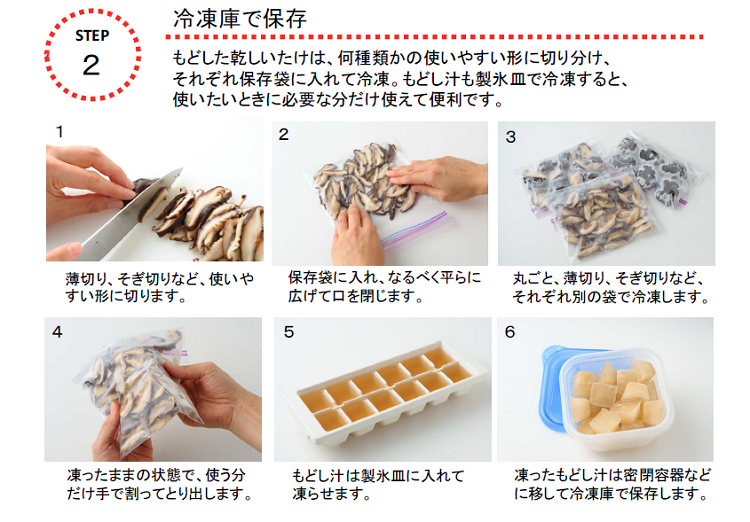 STEP
2

冷凍庫で保存

もどした乾しいたけは、何種類かの使いやすい形に切り分け、それぞれ保存袋に入れて冷凍。もどし汁も製氷皿で冷凍すると、使いたいときに必要な分だけ使えて便利です。

1

薄切り、そぎ切りなど、使いやすい形に切ります。

2

保存袋に入れ、なるべく平らに広げて口を閉じます。

3

丸ごと、薄切り、そぎ切りなど、それぞれ別の袋で冷凍します。

4

凍ったままの状態で、使う分だけ手で割ってとり出します。

5

もどし汁は製氷皿に入れて凍らせます。

6

凍ったもどし汁は密閉容器などに移して冷凍庫で保存します。