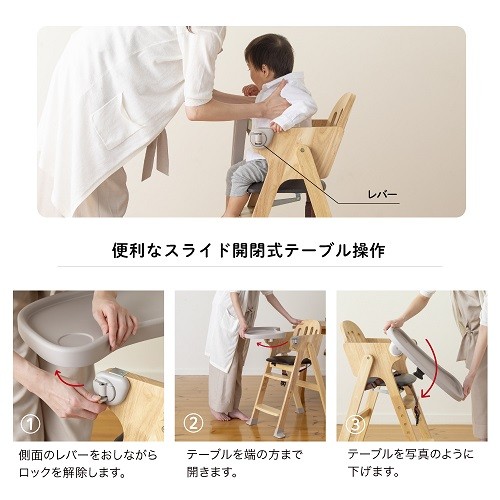 レバー

便利なスライド開閉式テーブル操作

①

側面のレバーをおしながらロックを解除します。

②

テーブルを端の方まで開きます。

③

テーブルを写真のように下げます。