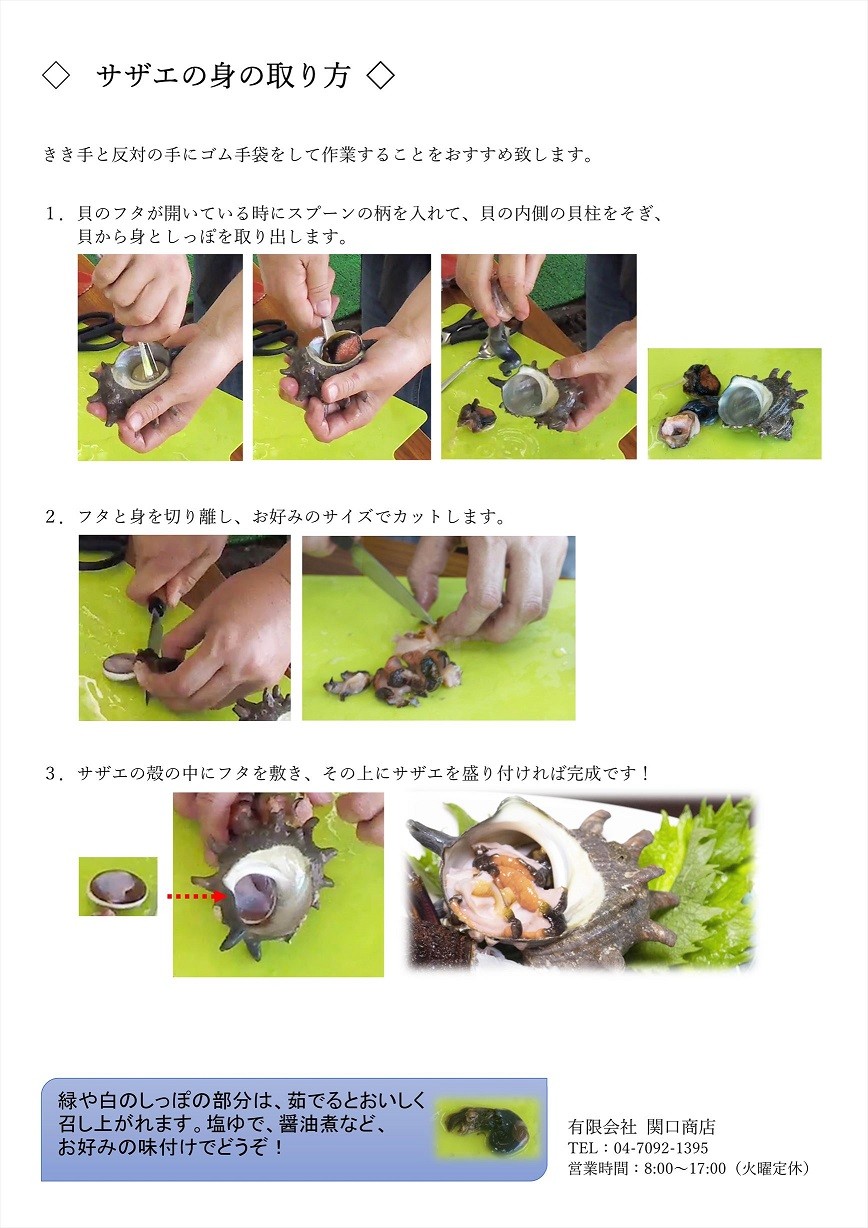 ◇ サザエの身の取り方 ◇

きき手と反対の手にゴム手袋をして作業することをおすすめ致します。

1．貝のフタが開いている時にスプーンの柄を入れて、貝の内側の貝柱をそぎ、貝から身としっぽを取り出します。

2．フタと身を切り離し、お好みのサイズでカットします。

3．サザエの殻の中にフタを敷き、その上にサザエを盛り付ければ完成です！

緑や白のしっぽの部分は、茹でるとおいしく召し上がれます。塩ゆで、醤油煮など、お好みの味付けでどうぞ！

有限会社 関口商店
TEL：04-7092-1395
営業時間：8:00～17:00（火曜定休）